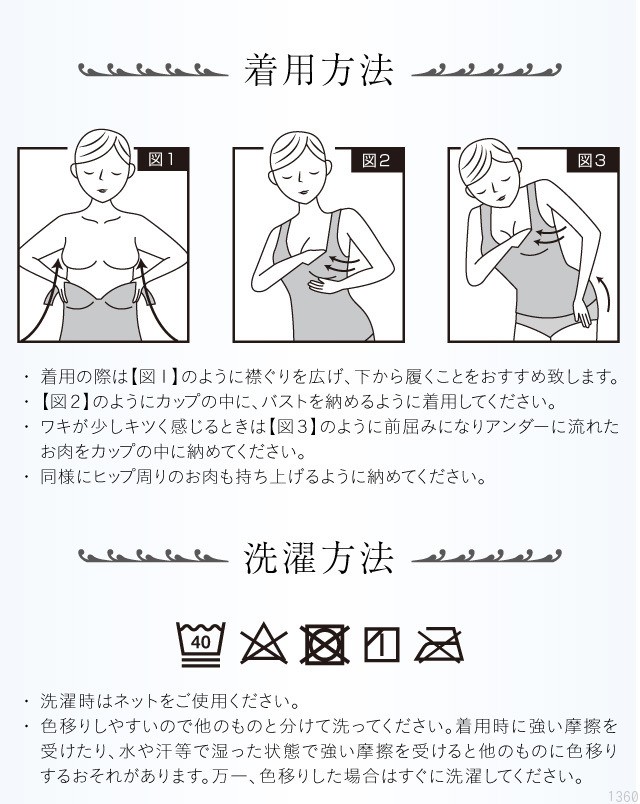 着用方法

図1

図2

図3

・着用の際は【図１】のように襟ぐりを広げ、下から履くことをおすすめ致します。
・【図２】のようにカップの中に、バストを納めるように着用してください。
・ワキが少しキツく感じるときは【図３】のように前屈みになりアンダーに流れたお肉をカップの中に納めてください。
・同様にヒップ周りのお肉も持ち上げるように納めてください。

洗濯方法

40

・洗濯時はネットをご使用ください。
・色移りしやすいので他のものと分けて洗ってください。着用時に強い摩擦を受けたり、水や汗等で湿った状態で強い摩擦を受けると他のものに色移りするおそれがあります。万一、色移りした場合はすぐに洗濯してください。

1360