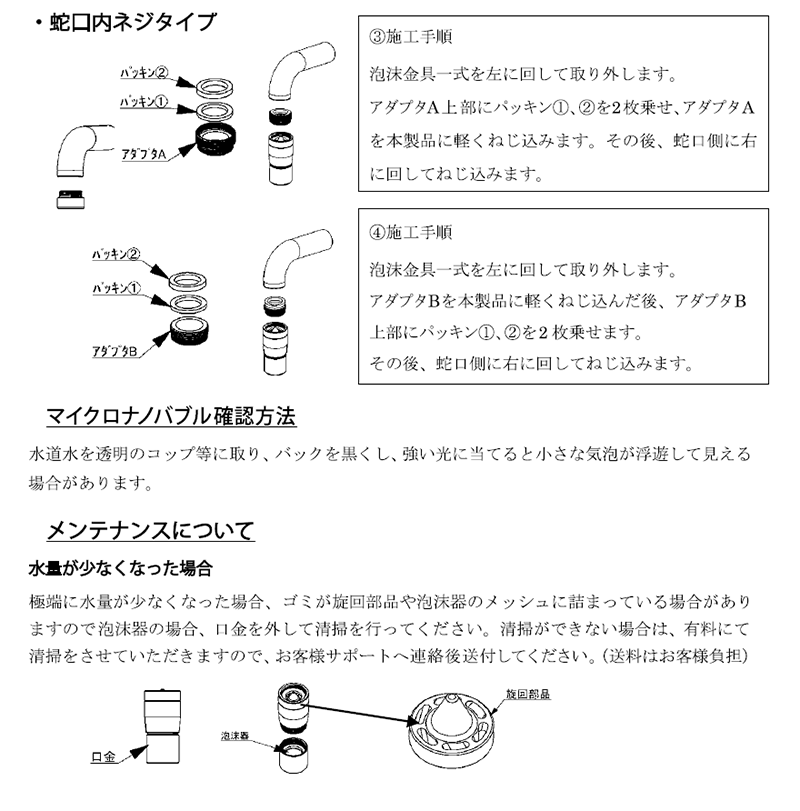 ・蛇口内ネジタイプ

パッキン②
パッキン①
アダプタA

③施工手順
泡沫金具一式を左に回して取り外します。
アダプタA上部にパッキン①、②を2枚乗せ、アダプタAを本製品に軽くねじ込みます。その後、蛇口側に右に回してねじ込みます。

パッキン②
パッキン①
アダプタB

④施工手順
泡沫金具一式を左に回して取り外します。
アダプタBを本製品に軽くねじ込んだ後、アダプタB上部にパッキン①、②を2枚乗せます。
その後、蛇口側に右に回してねじ込みます。

マイクロナノバブル確認方法
水道水を透明のコップ等に取り、バックを黒くし、強い光に当てると小さな気泡が浮遊して見える場合があります。

メンテナンスについて
水量が少なくなった場合
極端に水量が少なくなった場合、ゴミが旋回部品や泡沫器のメッシュに詰まっている場合がありますので泡沫器の場合、口金を外して清掃を行ってください。清掃ができない場合は、有料にて清掃をさせていただきますので、お客様サポートへ連絡後送付してください。(送料はお客様負担)

口金
泡沫器
旋回部品