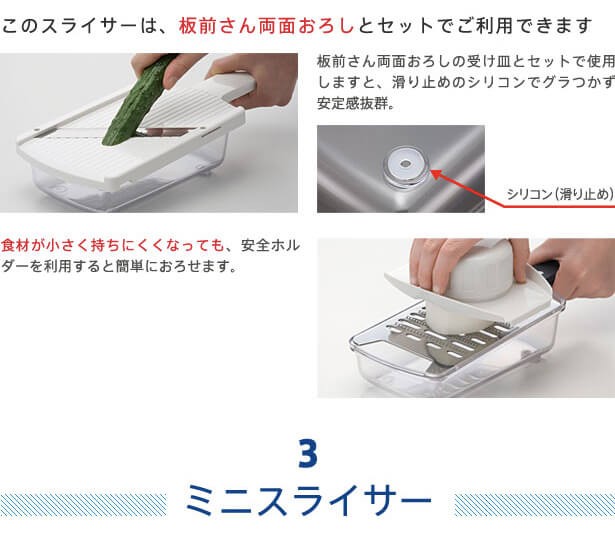 このスライサーは、板前さん両面おろしとセットでご利用できます

板前さん両面おろしの受け皿とセットで使用しますと、滑り止めのシリコンでグラつかず安定感抜群。

シリコン(滑り止め)

食材が小さく持ちにくくなっても、安全ホルダーを利用すると簡単におろせます。

3

ミニスライサー