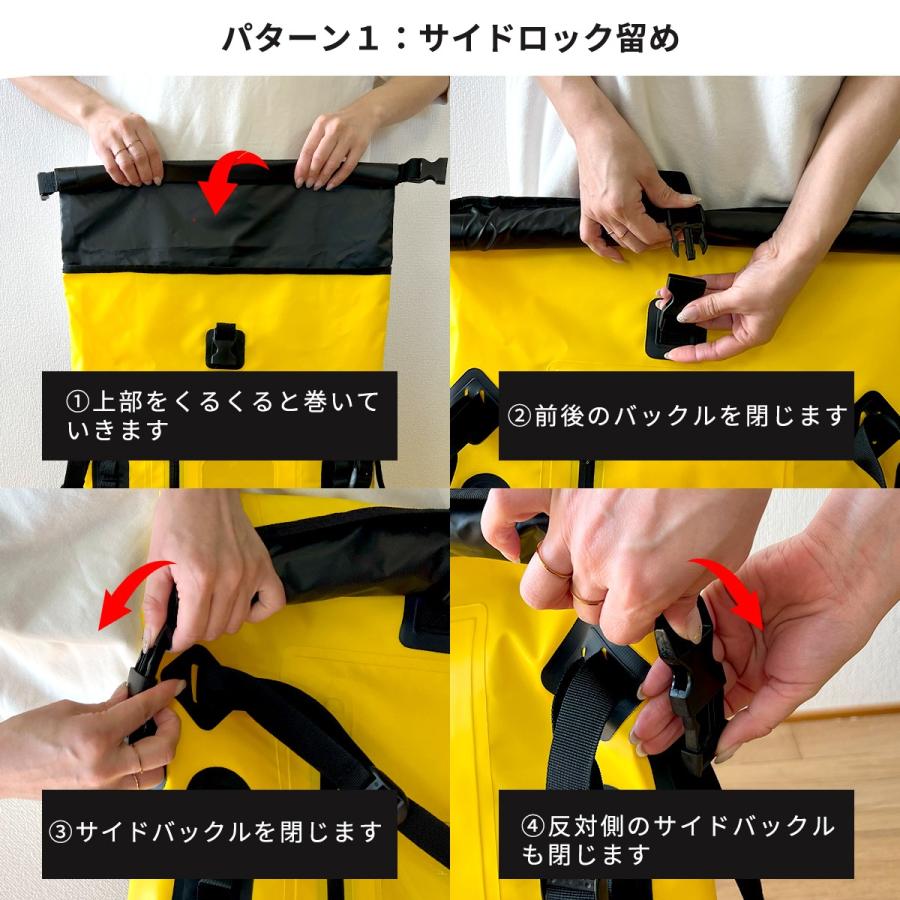 パターン１：サイドロック留め

①上部をくるくると巻いていきます

②前後のバックルを閉じます

③サイドバックルを閉じます

④反対側のサイドバックルも閉じます