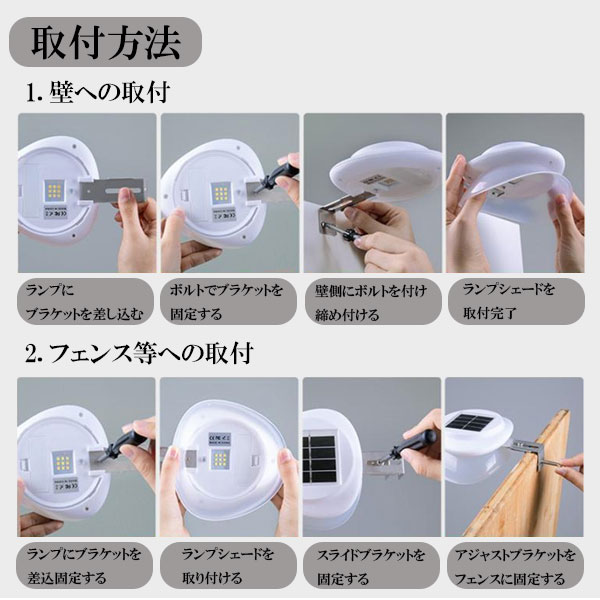 取付方法

1. 壁への取付

ランプに
ブラケットを差し込む

ボルトでブラケットを
固定する

壁側にボルトを付け
締め付ける

ランプシェードを
取付完了

2. フェンス等への取付

ランプにブラケットを
差込固定する

ランプシェードを
取り付ける

スライドブラケットを
固定する

アジャストブラケットを
フェンスに固定する