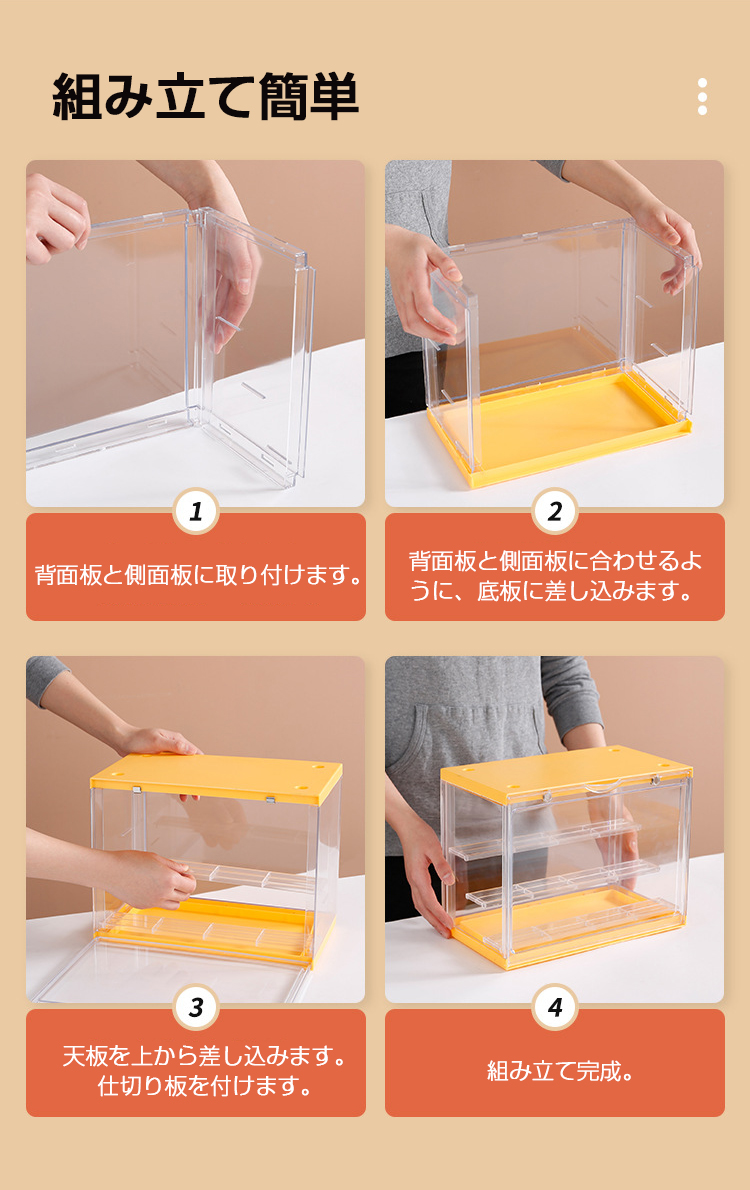 組み立て簡単

1

背面板と側面板に取り付けます。

2

背面板と側面板に合わせるように、底板に差し込みます。

3

天板を上から差し込みます。仕切り板を付けます。

4

組み立て完成。