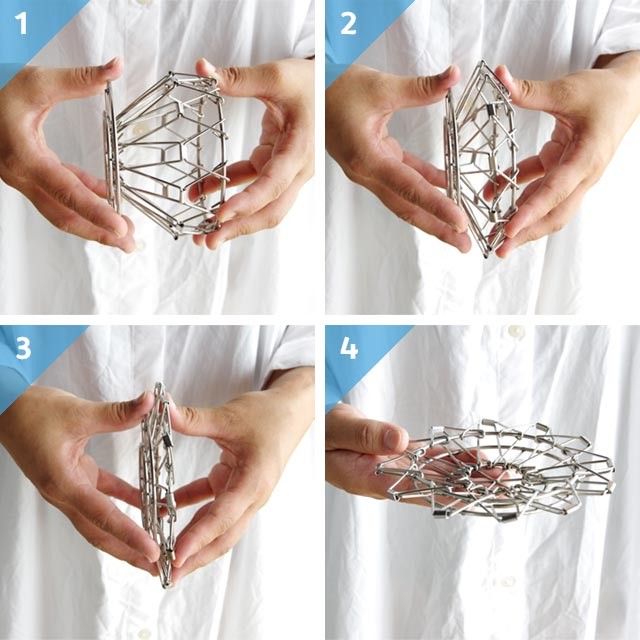 1

2

3

4