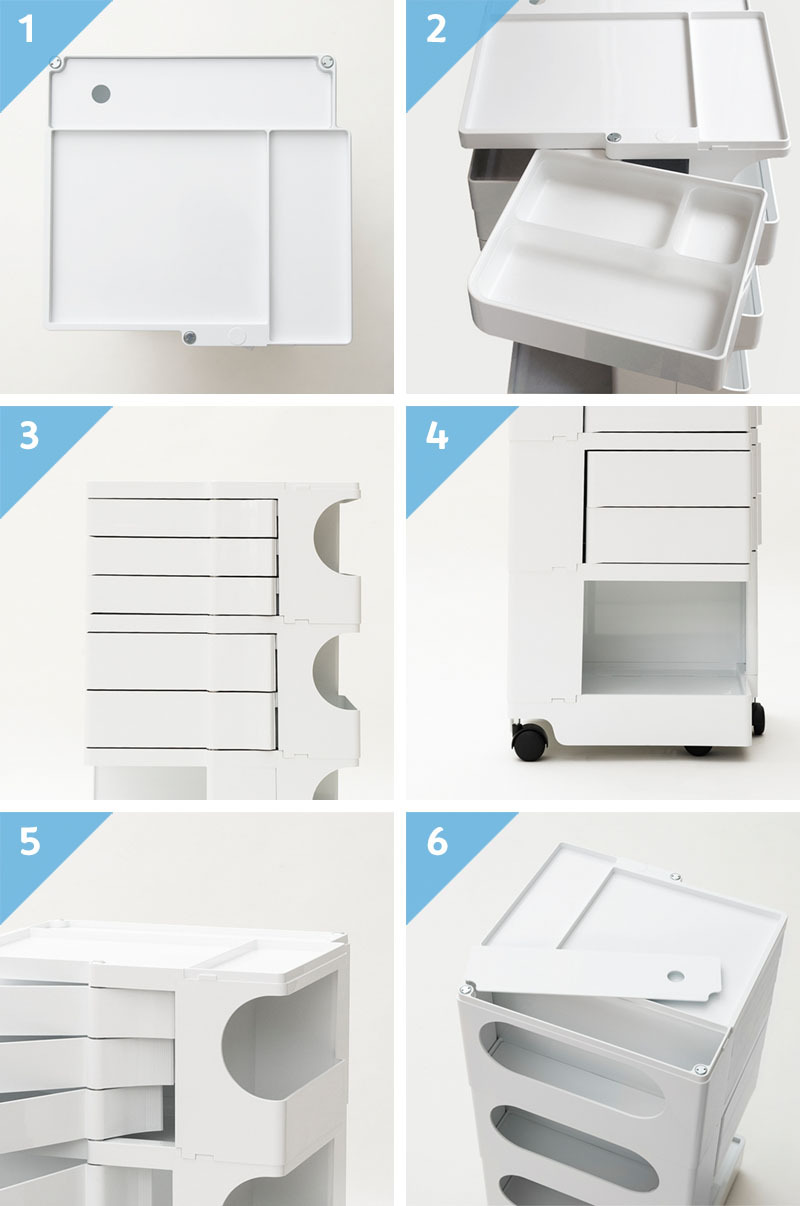 1

2

3

4

5

6