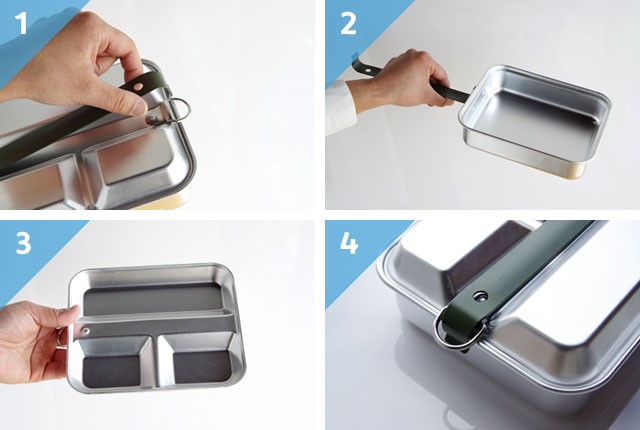 1

2

3

4