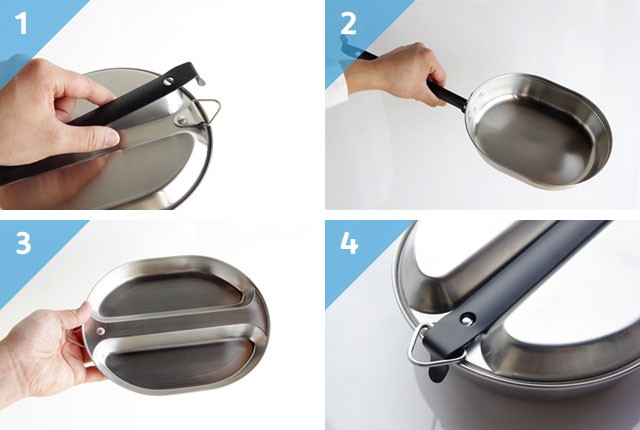 1

2

3

4