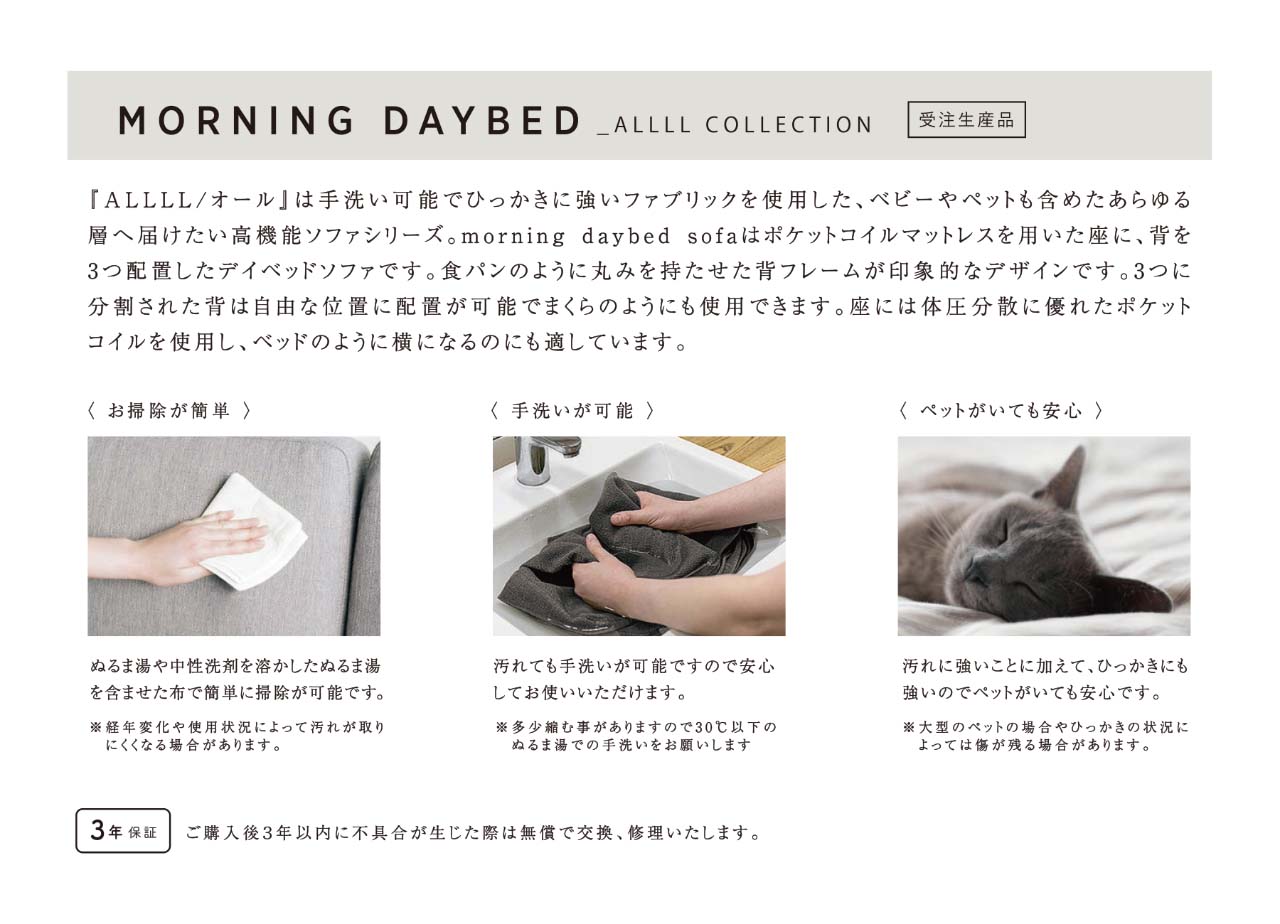 MORNING DAYBED _ALLLL COLLECTION

受注生産品

『ALLLL/オール』は手洗い可能でひっかきに強いファブリックを使用した、ベビーやペットも含めたあらゆる層へ届けたい高機能ソファシリーズ。morning daybed sofaはポケットコイルマットレスを用いた座に、背を3つ配置したデイベッドソファです。食パンのように丸みを持たせた背フレームが印象的なデザインです。3つに分割された背は自由な位置に配置が可能でまくらのようにも使用できます。座には体圧分散に優れたポケットコイルを使用し、ベッドのように横になるのにも適しています。

〈 お掃除が簡単 〉

ぬるま湯や中性洗剤を溶かしたぬるま湯を含ませた布で簡単に掃除が可能です。

※経年変化や使用状況によって汚れが取りにくくなる場合があります。

〈 手洗いが可能 〉

汚れても手洗いが可能ですので安心してお使いいただけます。

※多少縮む事がありますので30℃以下のぬるま湯での手洗いをお願いします

〈 ペットがいても安心 〉

汚れに強いことに加えて、ひっかきにも強いのでペットがいても安心です。

※大型のペットの場合やひっかきの状況によっては傷が残る場合があります。

3年 保証

ご購入後3年以内に不具合が生じた際は無償で交換、修理いたします。