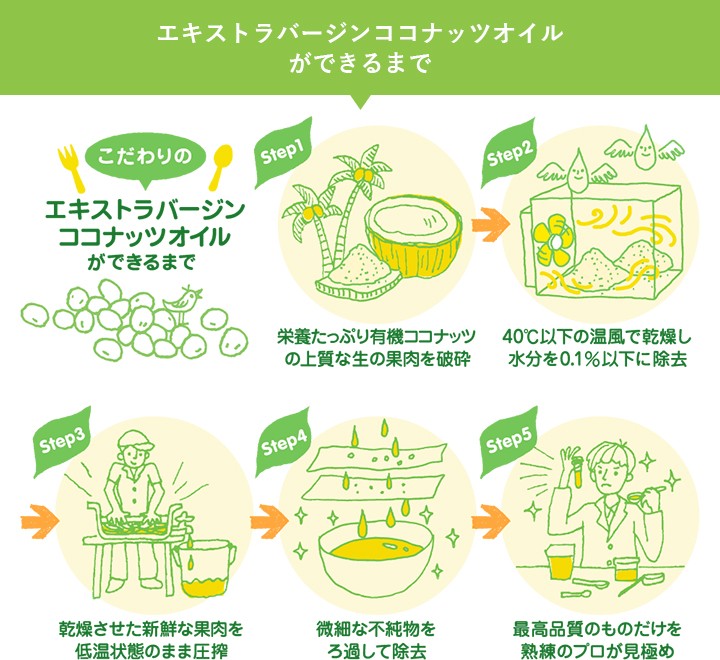 エキストラバージンココナッツオイル
ができるまで

こだわりの
エキストラバージン
ココナッツオイル
ができるまで

Step1
栄養たっぷり有機ココナッツの上質な生の果肉を破砕

Step2
40℃以下の温風で乾燥し水分を0.1%以下に除去

Step3
乾燥させた新鮮な果肉を低温状態のまま圧搾

Step4
微細な不純物をろ過して除去

Step5
最高品質のものだけを熟練のプロが見極め