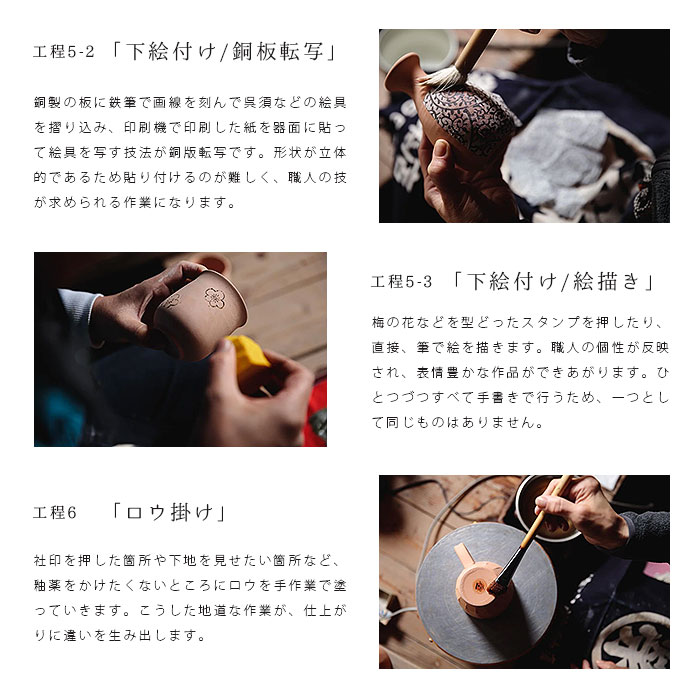 工程5-2 「下絵付け/銅板転写」

銅製の板に鉄筆で画線を刻んで呉須などの絵具を摺り込み、印刷機で印刷した紙を器面に貼って絵具を写す技法が銅版転写です。形状が立体的であるため貼り付けるのが難しく、職人の技が求められる作業になります。

工程5-3 「下絵付け/絵描き」

梅の花などを型どったスタンプを押したり、直接、筆で絵を描きます。職人の個性が反映され、表情豊かな作品ができあがります。ひとつづつすべて手書きで行うため、一つとして同じものはありません。

工程6 「ロウ掛け」

社印を押した箇所や下地を見せたい箇所など、釉薬をかけたくないところにロウを手作業で塗っていきます。こうした地道な作業が、仕上がりに違いを生み出します。