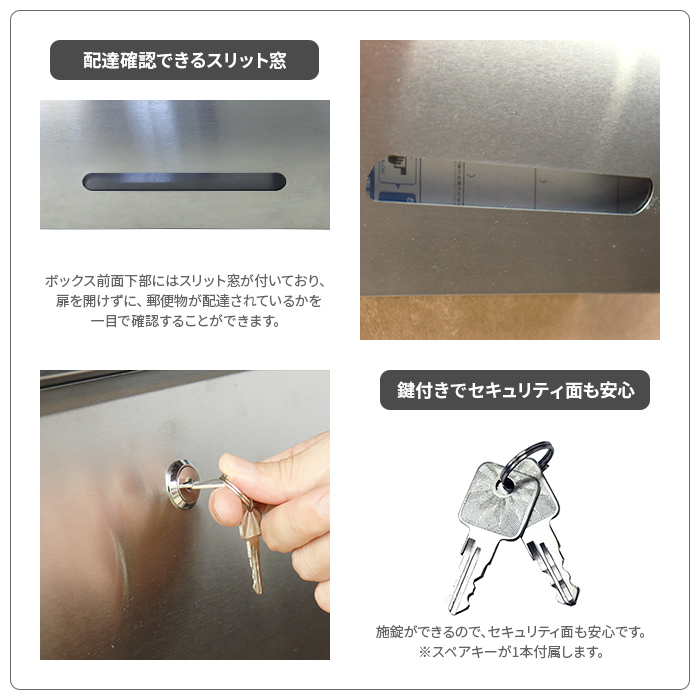 配達確認できるスリット窓

ボックス前面下部にはスリット窓が付いており、扉を開けずに、郵便物が配達されているかを一目で確認することができます。

鍵付きでセキュリティ面も安心

施錠ができるので、セキュリティ面も安心です。
※スペアキーが1本付属します。