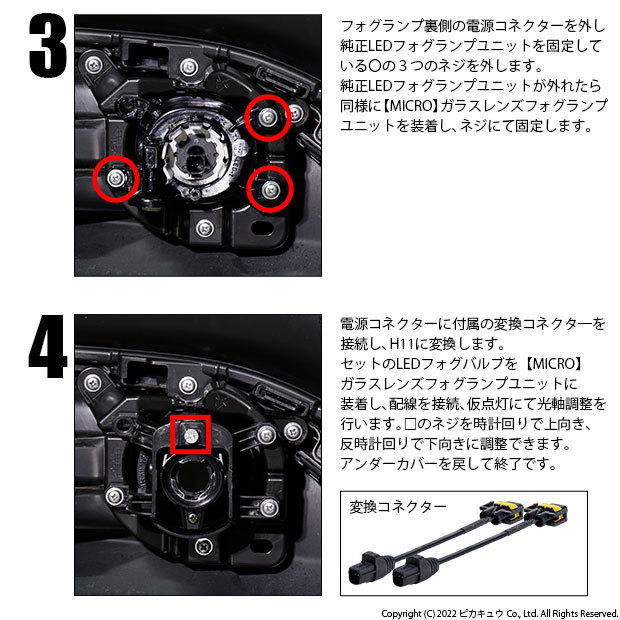 3

フォグランプ裏側の電源コネクターを外し純正LEDフォグランプユニットを固定している○の３つのネジを外します。
純正LEDフォグランプユニットが外れたら同様に【MICRO】ガラスレンズフォグランプユニットを装着し、ネジにて固定します。

4

電源コネクターに付属の変換コネクターを接続し、H11に変換します。
セットのLEDフォグバルブを【MICRO】ガラスレンズフォグランプユニットに装着し、配線を接続、仮点灯にて光軸調整を行います。□のネジを時計回りで上向き、反時計回りで下向きに調整できます。
アンダーカバーを戻して終了です。

変換コネクター

Copyright (C) 2022 ピカキュウ Co., Ltd. All Rights Reserved.