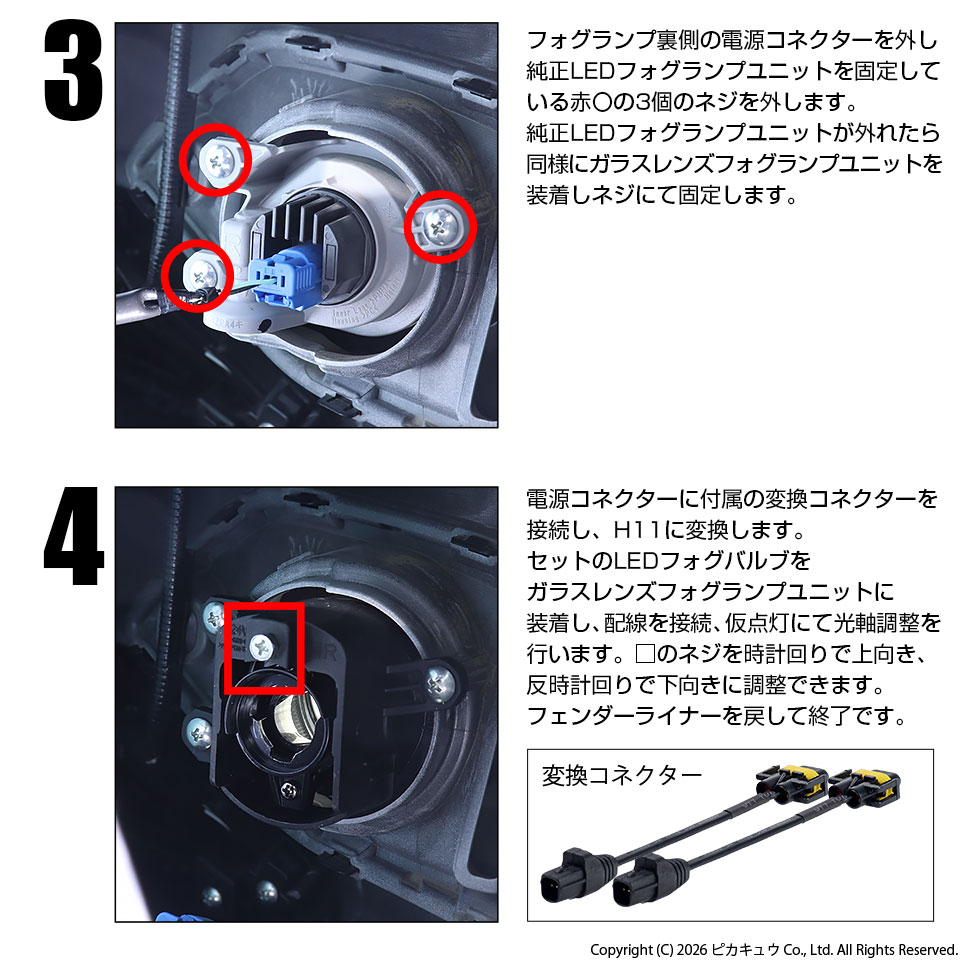 3

フォグランプ裏側の電源コネクターを外し純正LEDフォグランプユニットを固定している赤〇の3個のネジを外します。
純正LEDフォグランプユニットが外れたら同様にガラスレンズフォグランプユニットを装着しネジにて固定します。

4

電源コネクターに付属の変換コネクターを接続し、H11に変換します。
セットのLEDフォグバルブをガラスレンズフォグランプユニットに装着し、配線を接続、仮点灯にて光軸調整を行います。□のネジを時計回りで上向き、反時計回りで下向きに調整できます。
フェンダーライナーを戻して終了です。

変換コネクター

Copyright (C) 2026 ピカキュウ Co., Ltd. All Rights Reserved.