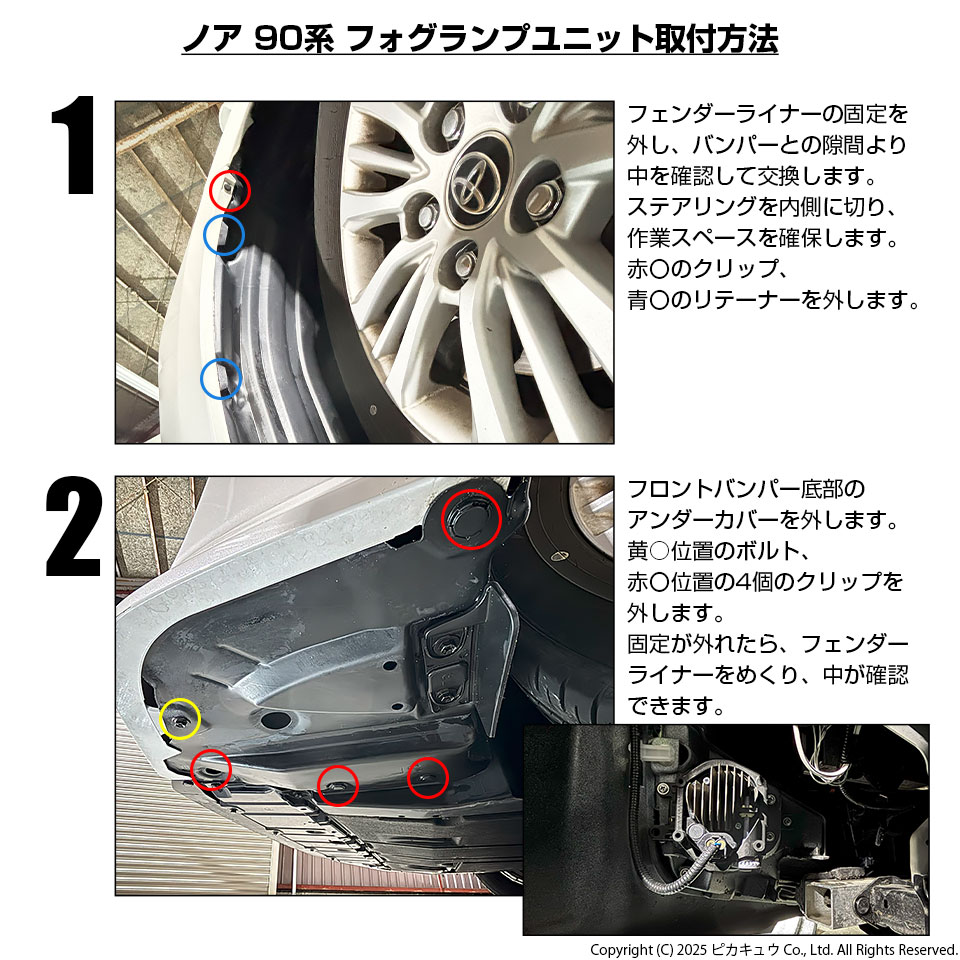 ノア 90系 フォグランプユニット取付方法

1

フェンダーライナーの固定を外し、バンパーとの隙間より中を確認して交換します。
ステアリングを内側に切り、作業スペースを確保します。
赤〇のクリップ、
青〇のリテーナーを外します。

2

フロントバンパー底部のアンダーカバーを外します。
黄〇位置のボルト、
赤〇位置の4個のクリップを外します。
固定が外れたら、フェンダーライナーをめくり、中が確認できます。

Copyright (C) 2025 ピカキュウ Co., Ltd. All Rights Reserved.