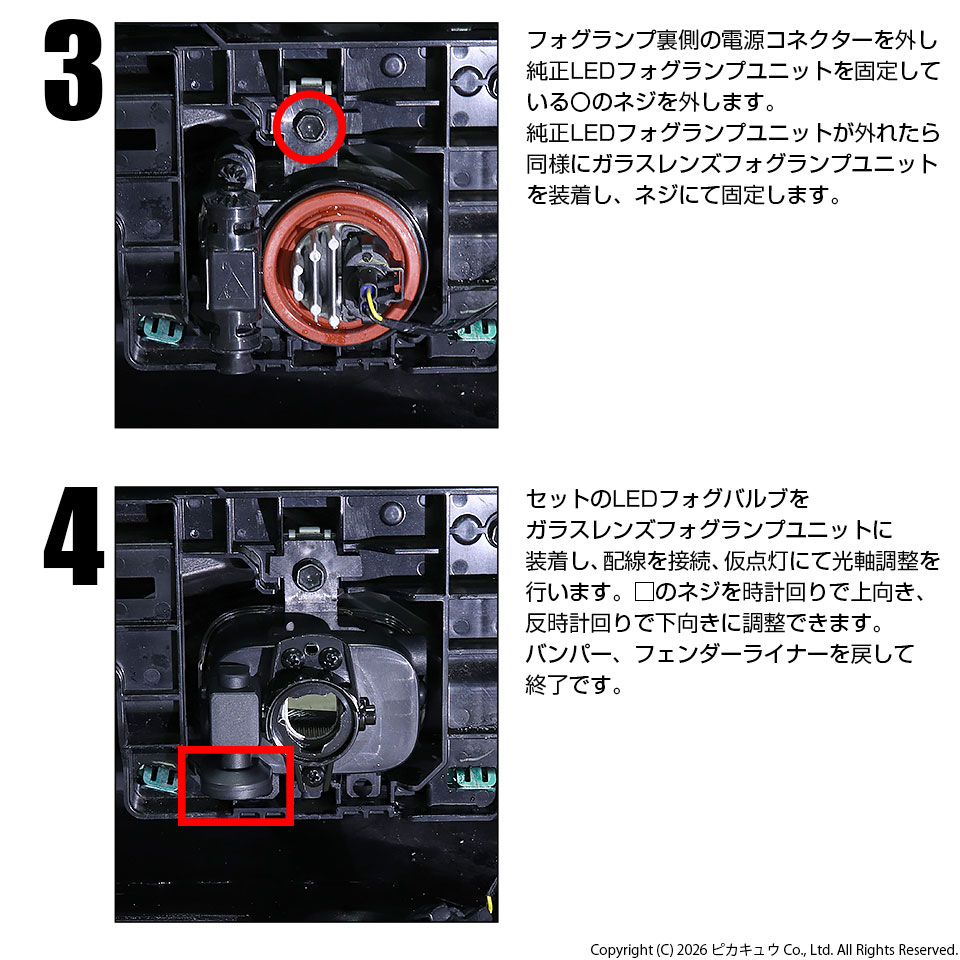 3

フォグランプ裏側の電源コネクターを外し純正LEDフォグランプユニットを固定している○のネジを外します。
純正LEDフォグランプユニットが外れたら同様にガラスレンズフォグランプユニットを装着し、ネジにて固定します。

4

セットのLEDフォグバルブをガラスレンズフォグランプユニットに装着し、配線を接続、仮点灯にて光軸調整を行います。□のネジを時計回りで上向き、反時計回りで下向きに調整できます。
バンパー、フェンダーライナーを戻して終了です。

Copyright (C) 2026 ピカキュウ Co., Ltd. All Rights Reserved.