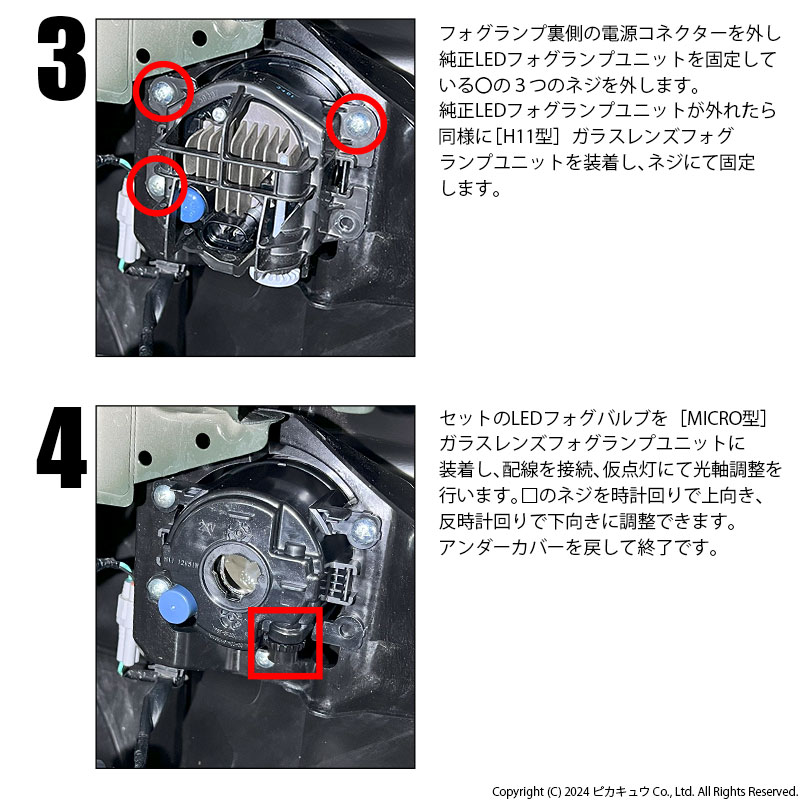 3

フォグランプ裏側の電源コネクターを外し純正LEDフォグランプユニットを固定している○の３つのネジを外します。
純正LEDフォグランプユニットが外れたら同様に［H11型］ガラスレンズフォグランプユニットを装着し、ネジにて固定します。

4

セットのLEDフォグバルブを［MICRO型］ガラスレンズフォグランプユニットに装着し、配線を接続、仮点灯にて光軸調整を行います。□のネジを時計回りで上向き、反時計回りで下向きに調整できます。
アンダーカバーを戻して終了です。

Copyright (C) 2024 ピカキュウ Co., Ltd. All Rights Reserved.