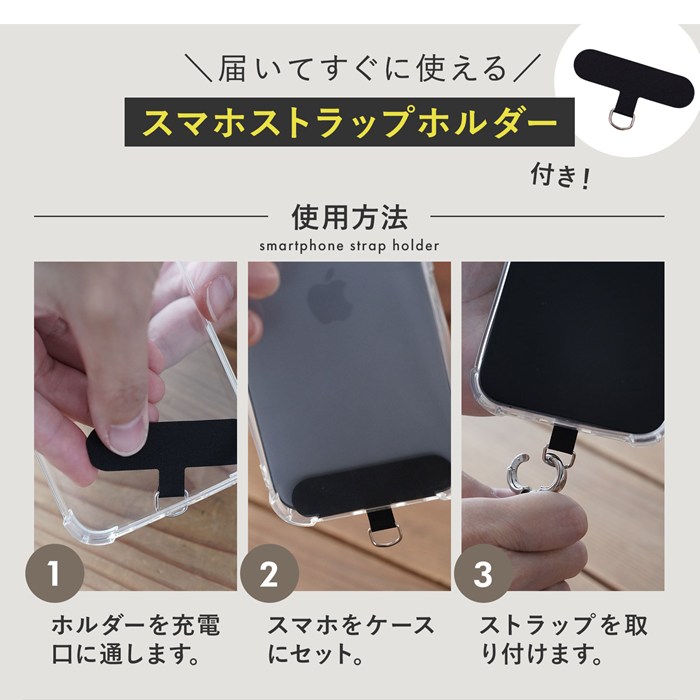 ＼届いてすぐに使える／

スマホストラップホルダー

付き！

使用方法

smartphone strap holder

1

ホルダーを充電口に通します。

2

スマホをケースにセット。

3

ストラップを取り付けます。