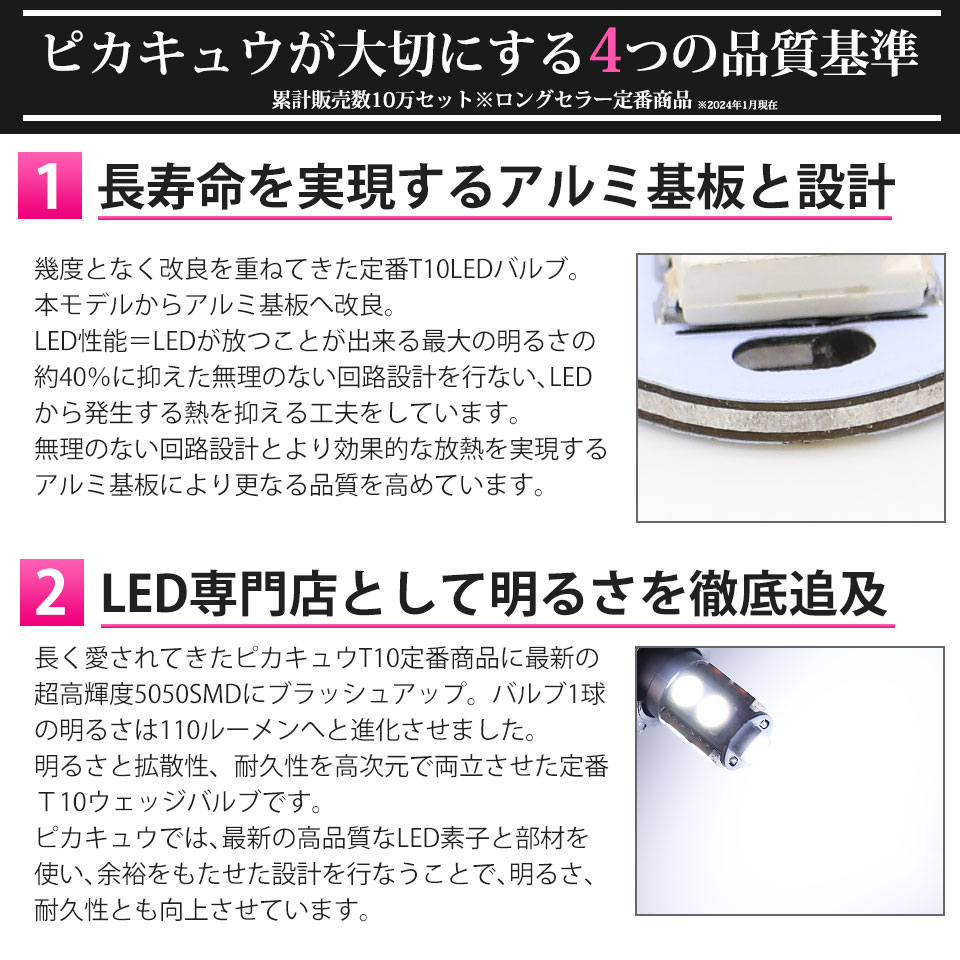 ピカキュウが大切にする4つの品質基準
累計販売数10万セット※ロングセラー定番商品 ※2024年1月現在

1 長寿命を実現するアルミ基板と設計

幾度となく改良を重ねてきた定番T10LEDバルブ。
本モデルからアルミ基板へ改良。
LED性能＝LEDが放つことが出来る最大の明るさの約40%に抑えた無理のない回路設計を行ない、LEDから発生する熱を抑える工夫をしています。
無理のない回路設計とより効果的な放熱を実現するアルミ基板により更なる品質を高めています。

2 LED専門店として明るさを徹底追及

長く愛されてきたピカキュウT10定番商品に最新の超高輝度5050SMDにブラッシュアップ。バルブ1球の明るさは110ルーメンへと進化させました。
明るさと拡散性、耐久性を高次元で両立させた定番Ｔ10ウェッジバルブです。
ピカキュウでは、最新の高品質なLED素子と部材を使い、余裕をもたせた設計を行なうことで、明るさ、耐久性とも向上させています。