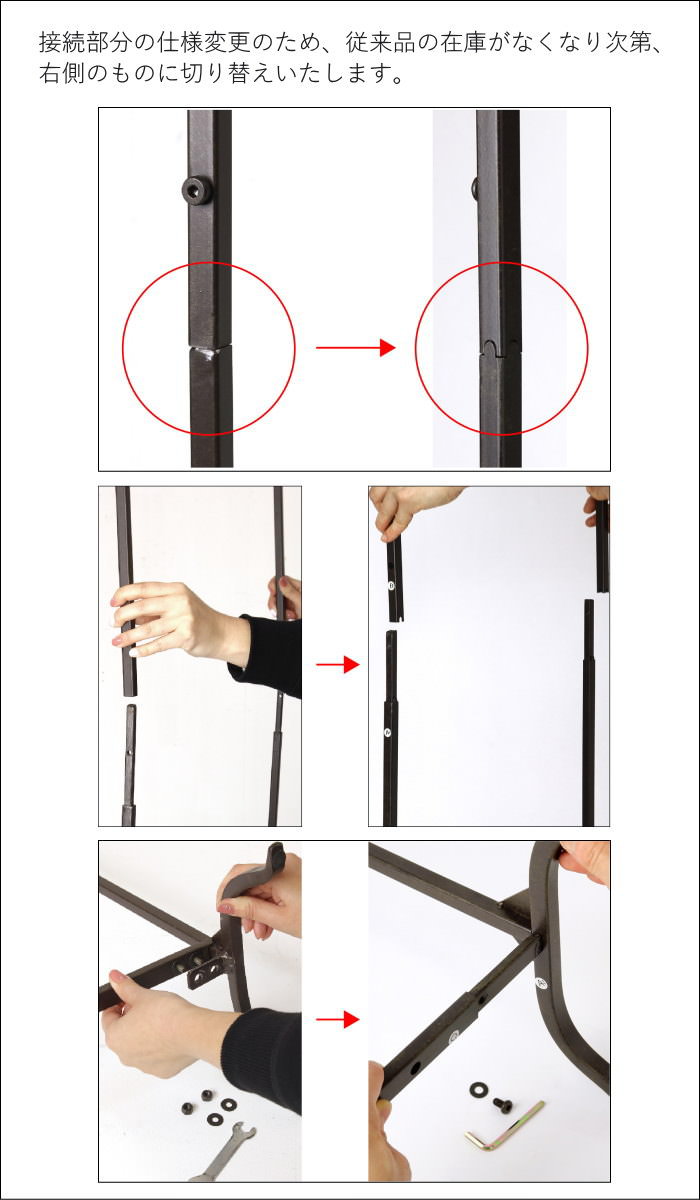 接続部分の仕様変更のため、従来品の在庫がなくなり次第、右側のものに切り替えいたします。