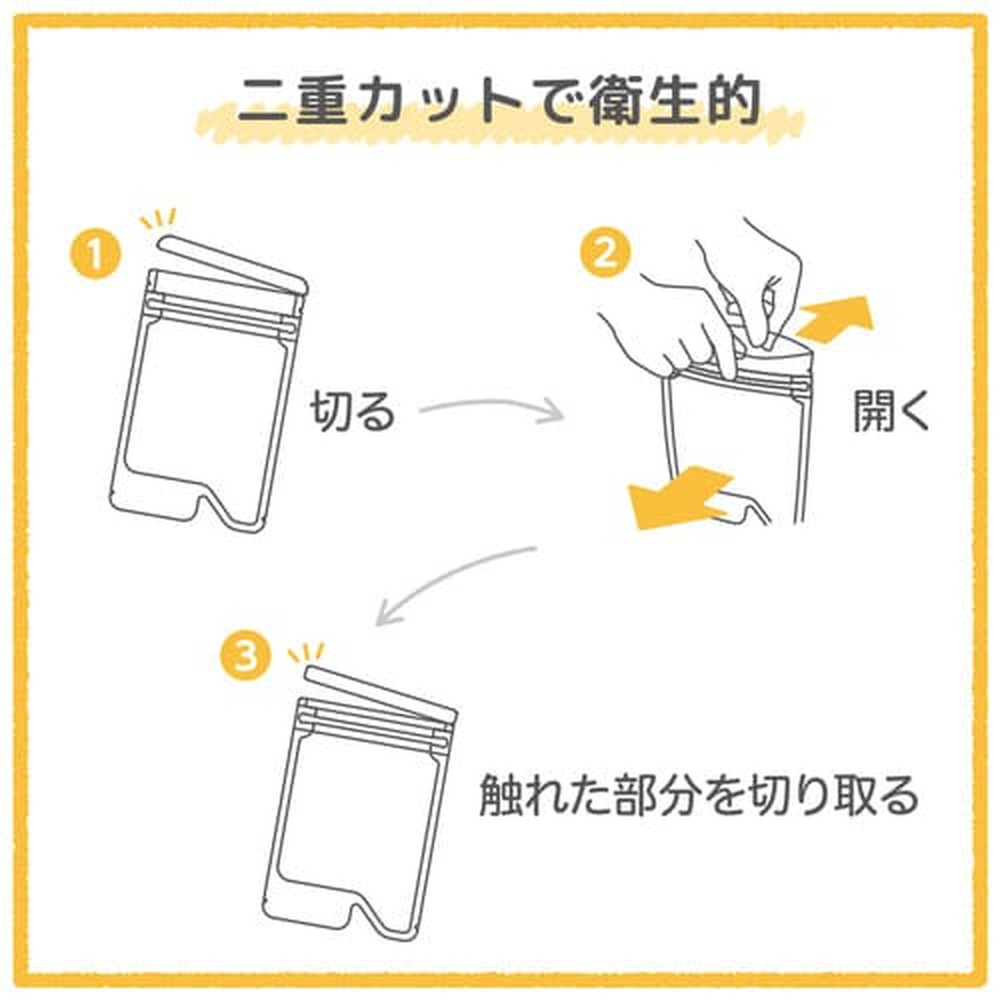 二重カットで衛生的

1
切る

2
開く

3
触れた部分を切り取る