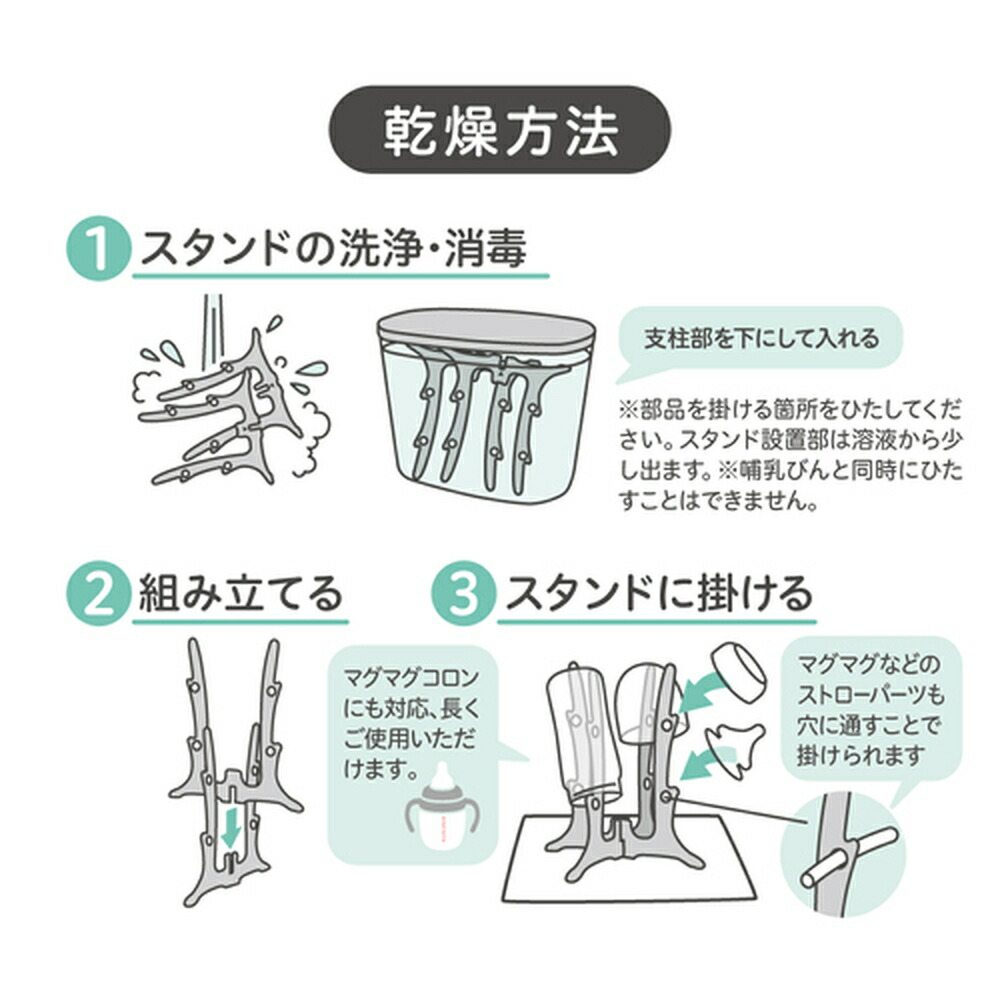 乾燥方法

1 スタンドの洗浄・消毒

支柱部を下にして入れる

※部品を掛ける箇所をひたしてください。スタンド設置部は溶液から少し出ます。※哺乳びんと同時にひたすことはできません。

2 組み立てる

3 スタンドに掛ける

マグマグコロンにも対応、長くご使用いただけます。

マグマグなどのストローパーツも穴に通すことで掛けられます