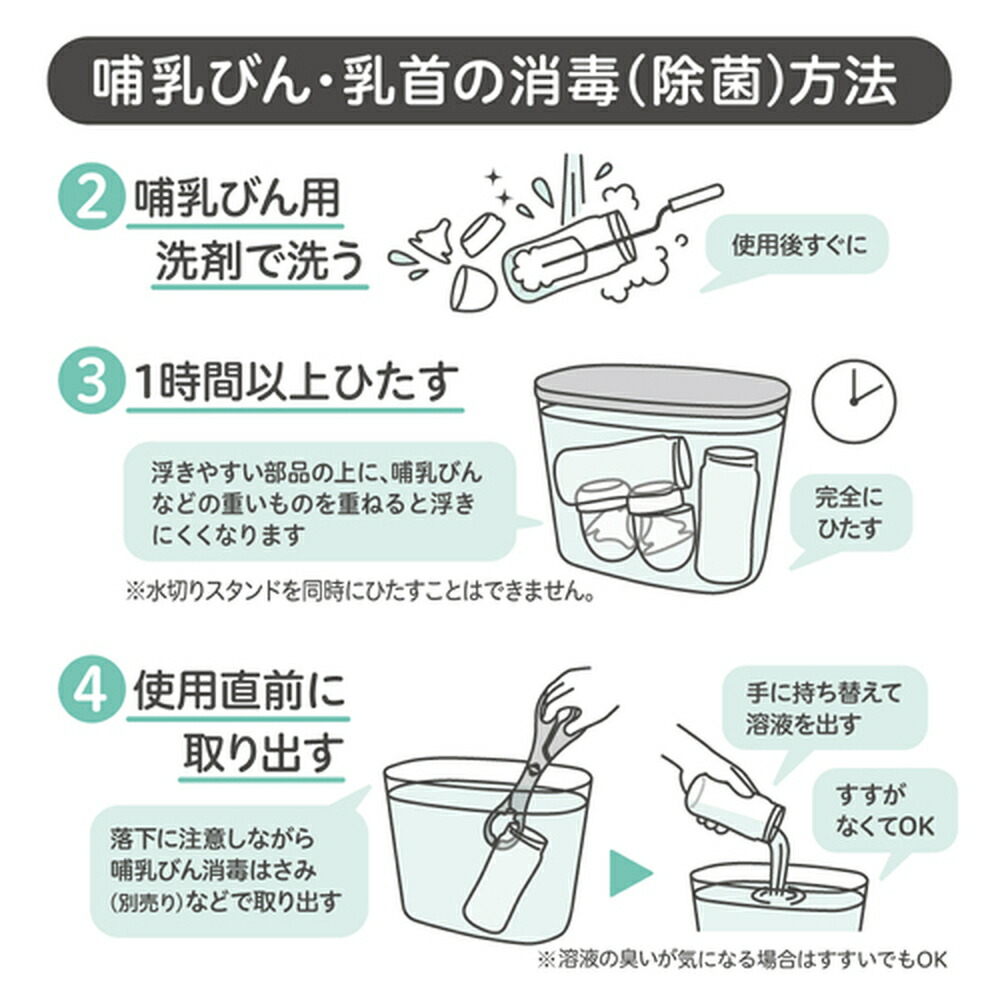 哺乳びん・乳首の消毒(除菌)方法

2 哺乳びん用洗剤で洗う

使用後すぐに

3 1時間以上ひたす

浮きやすい部品の上に、哺乳びんなどの重いものを重ねると浮きにくくなります

完全にひたす

※水切りスタンドを同時にひたすことはできません。

4 使用直前に取り出す

落下に注意しながら哺乳びん消毒はさみ(別売り)などで取り出す

手に持ち替えて溶液を出す

すすがなくてOK

※溶液の臭いが気になる場合はすすいでもOK