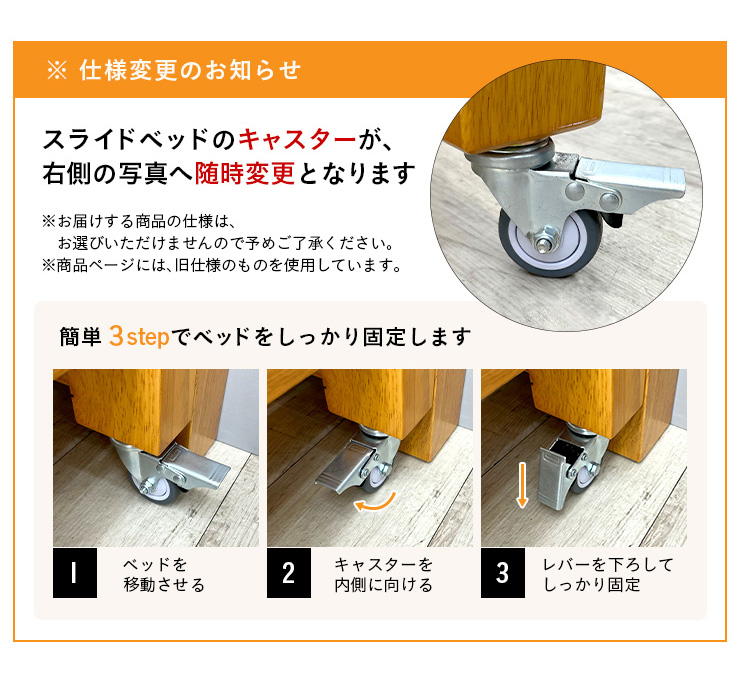 ※ 仕様変更のお知らせ

スライドベッドのキャスターが、右側の写真へ随時変更となります

※お届けする商品の仕様は、お選びいただけませんので予めご了承ください。
※商品ページには、旧仕様のものを使用しています。

簡単 3stepでベッドをしっかり固定します

1 ベッドを移動させる

2 キャスターを内側に向ける

3 レバーを下ろしてしっかり固定