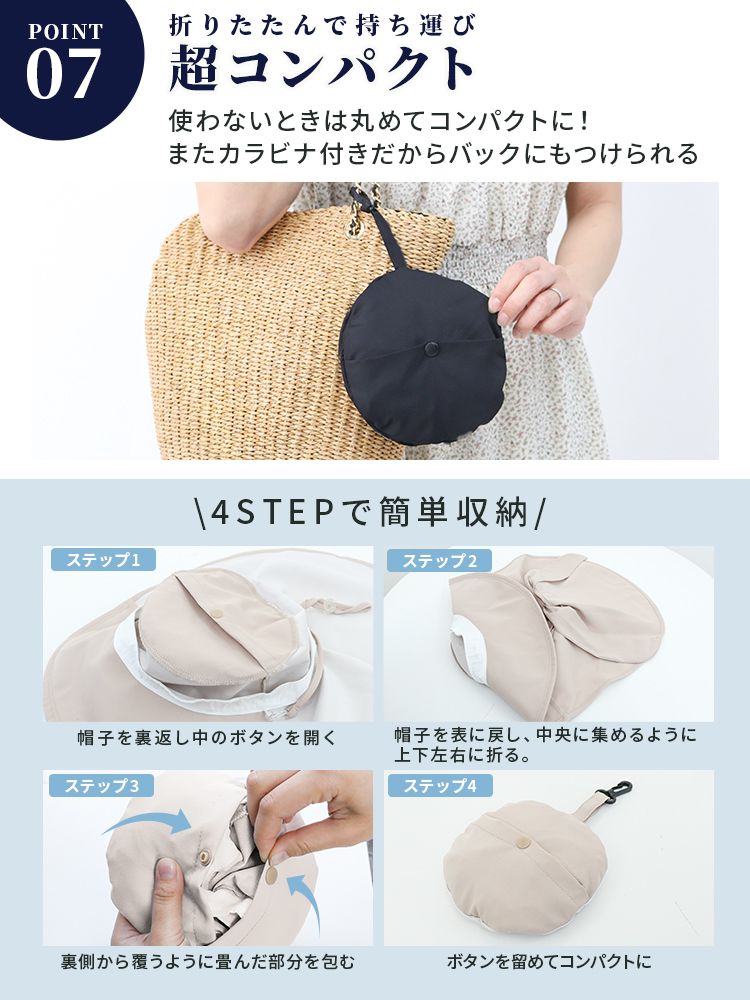 POINT
07

折りたたんで持ち運び
超コンパクト

使わないときは丸めてコンパクトに！
またカラビナ付きだからバックにもつけられる

\4STEPで簡単収納/

ステップ1
帽子を裏返し中のボタンを開く

ステップ2
帽子を表に戻し、中央に集めるように上下左右に折る。

ステップ3
裏側から覆うように畳んだ部分を包む

ステップ4
ボタンを留めてコンパクトに