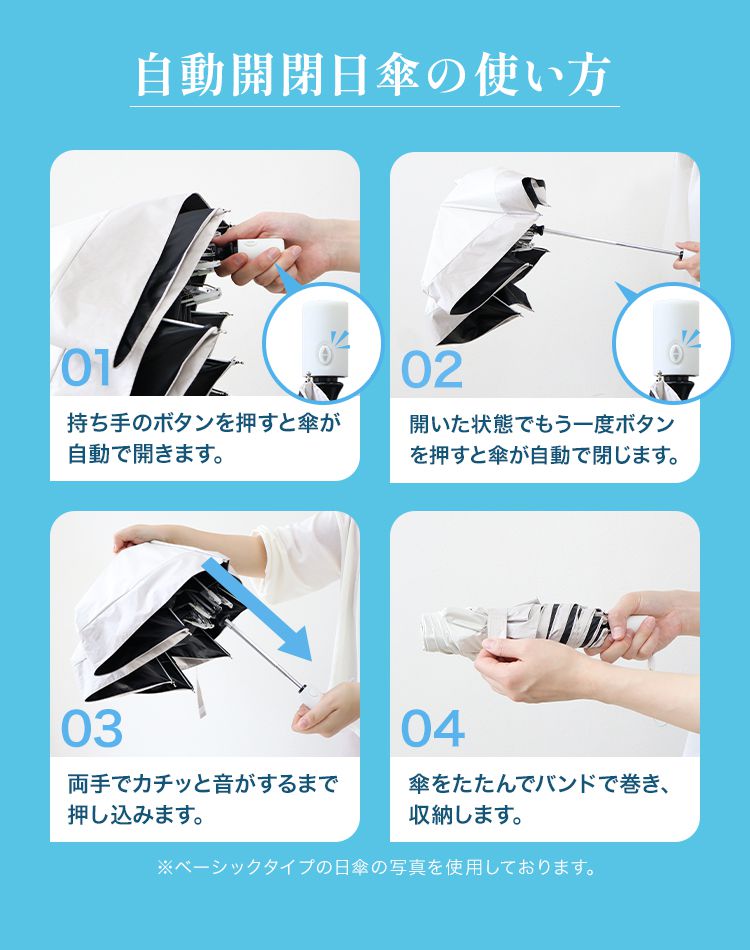 自動開閉日傘の使い方

01

持ち手のボタンを押すと傘が自動で開きます。

02

開いた状態でもう一度ボタンを押すと傘が自動で閉じます。

03

両手でカチッと音がするまで押し込みます。

04

傘をたたんでバンドで巻き、収納します。

※ベーシックタイプの日傘の写真を使用しております。