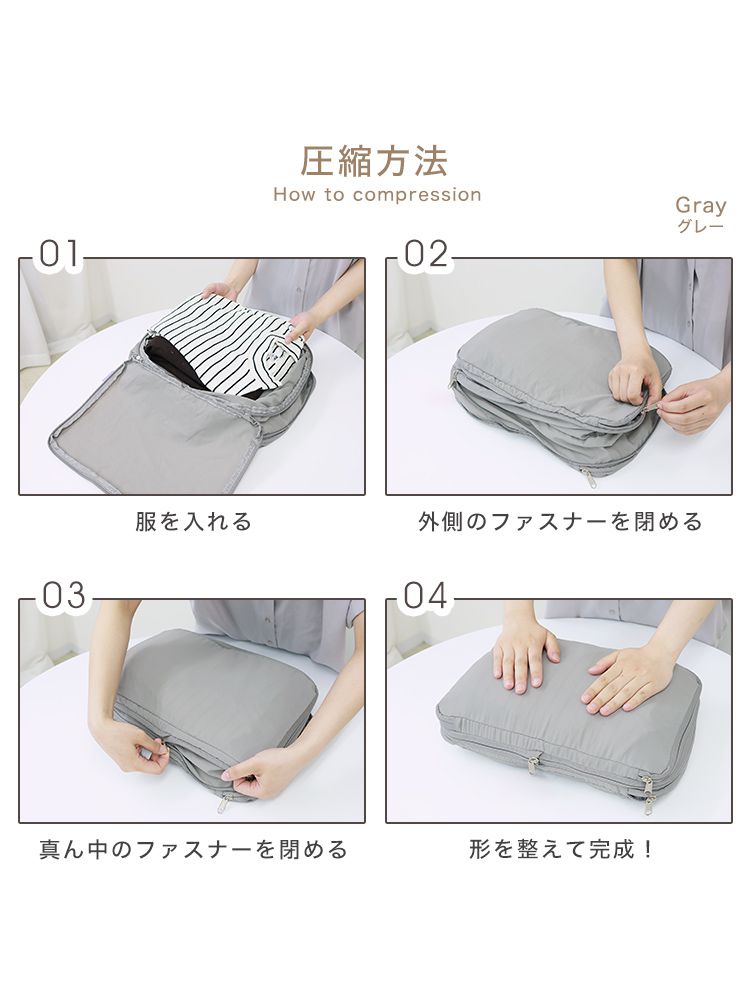 圧縮方法
How to compression

Gray
グレー

01

服を入れる

02

外側のファスナーを閉める

03

真ん中のファスナーを閉める

04

形を整えて完成！