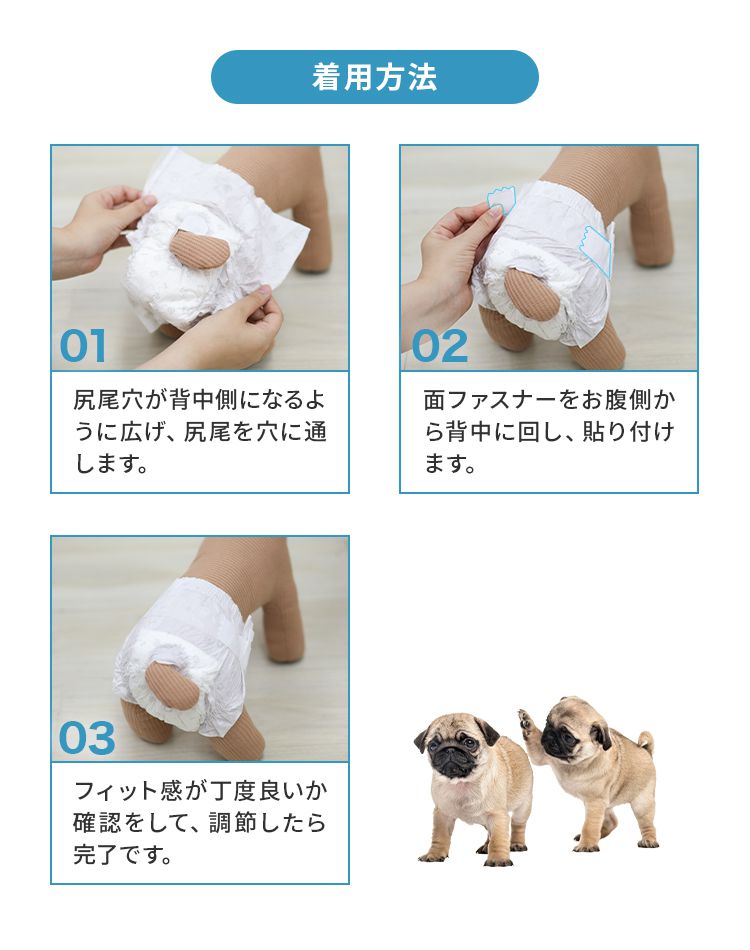 着用方法

01

尻尾穴が背中側になるように広げ、尻尾を穴に通します。

02

面ファスナーをお腹側から背中に回し、貼り付けます。

03

フィット感が丁度良いか確認をして、調節したら完了です。