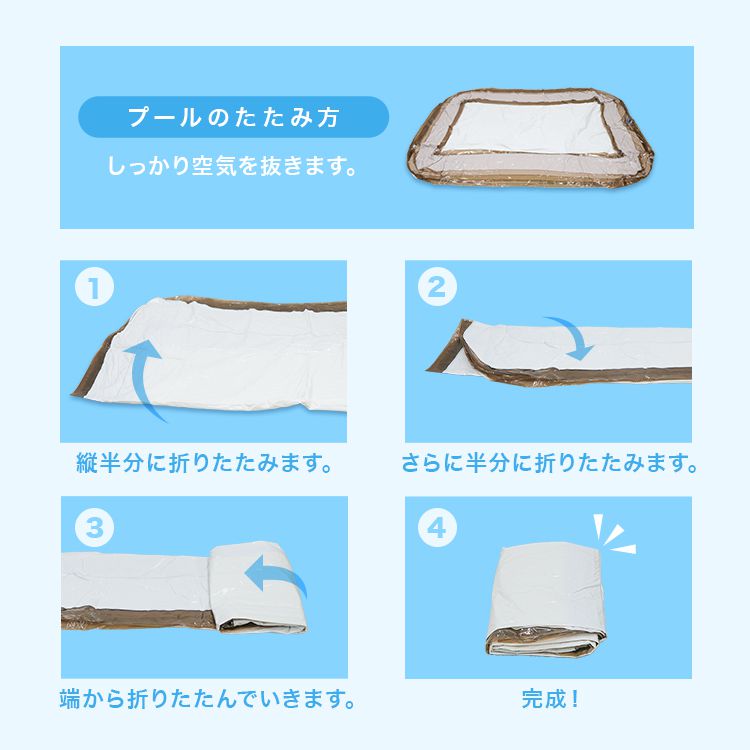 プールのたたみ方

しっかり空気を抜きます。

1

縦半分に折りたたみます。

2

さらに半分に折りたたみます。

3

端から折りたたんでいきます。

4

完成！