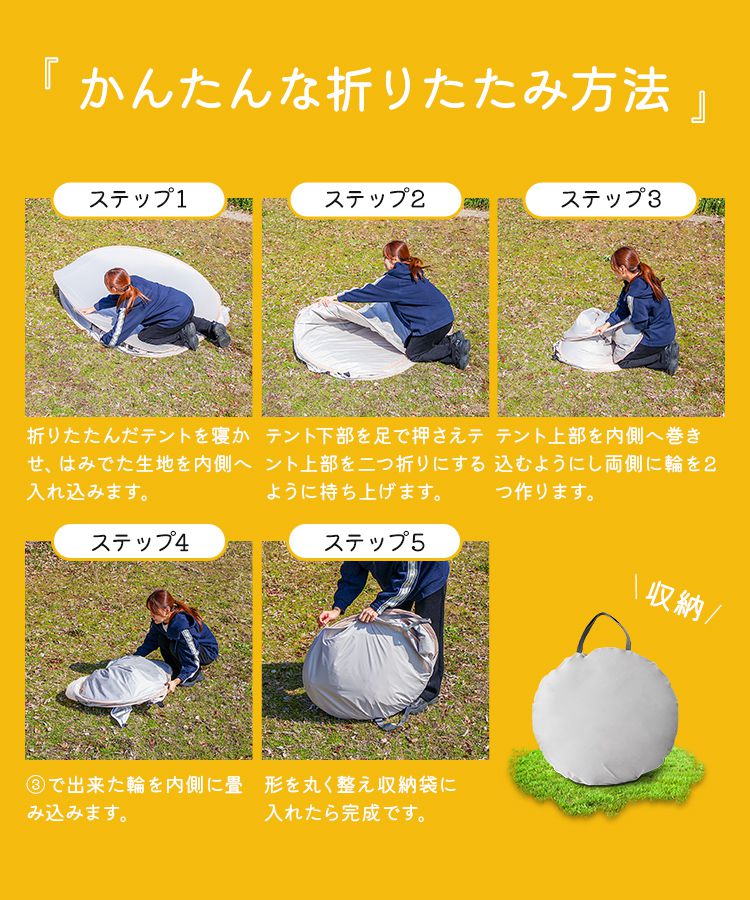 『 かんたんな折りたたみ方法 』

ステップ1

折りたたんだテントを寝かせ、はみでた生地を内側へ入れ込みます。

ステップ2

テント下部を足で押さえテント上部を二つ折りにするように持ち上げます。

ステップ3

テント上部を内側へ巻き込むようにし両側に輪を2つ作ります。

ステップ4

③で出来た輪を内側に畳み込みます。

ステップ5

形を丸く整え収納袋に入れたら完成です。

収納