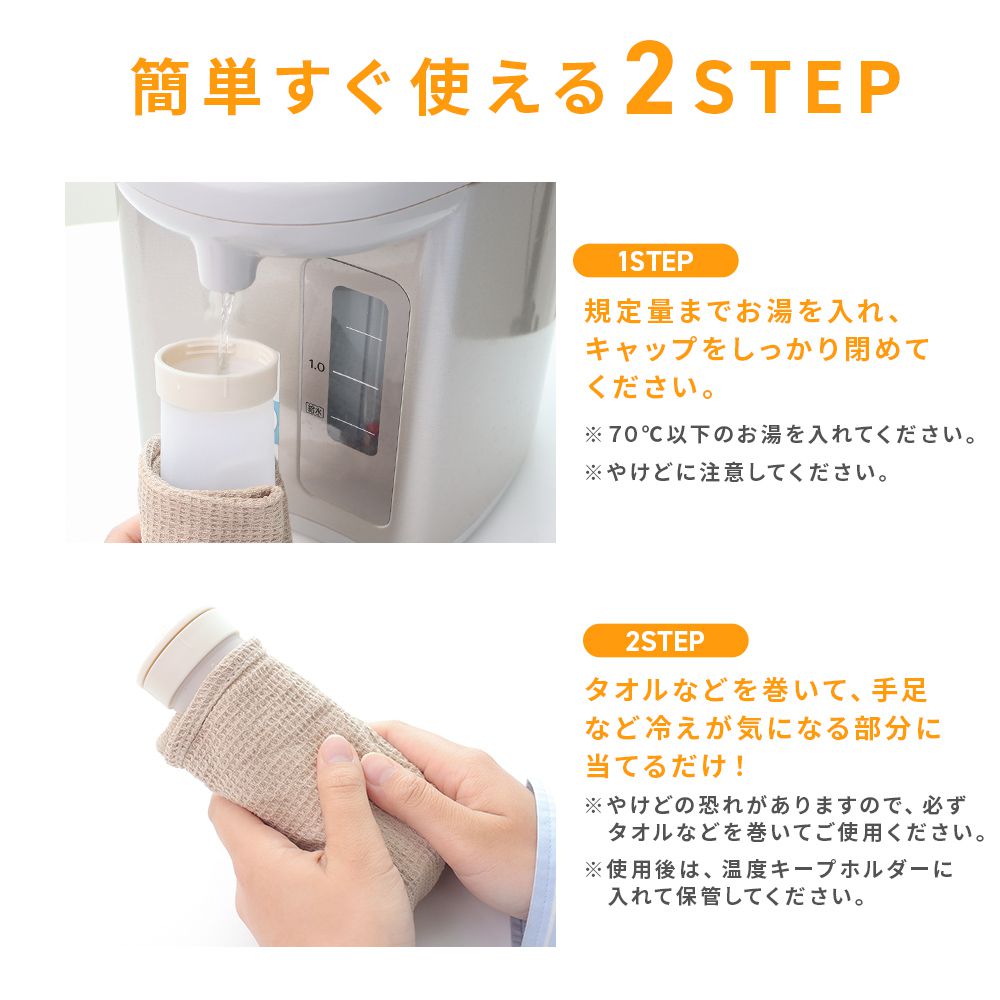 簡単すぐ使える2STEP

1.0

給水

1STEP

規定量までお湯を入れ、キャップをしっかり閉めてください。

※70℃以下のお湯を入れてください。

※やけどに注意してください。

2STEP

タオルなどを巻いて、手足など冷えが気になる部分に当てるだけ！

※やけどの恐れがありますので、必ずタオルなどを巻いてご使用ください。

※使用後は、温度キープホルダーに入れて保管してください。