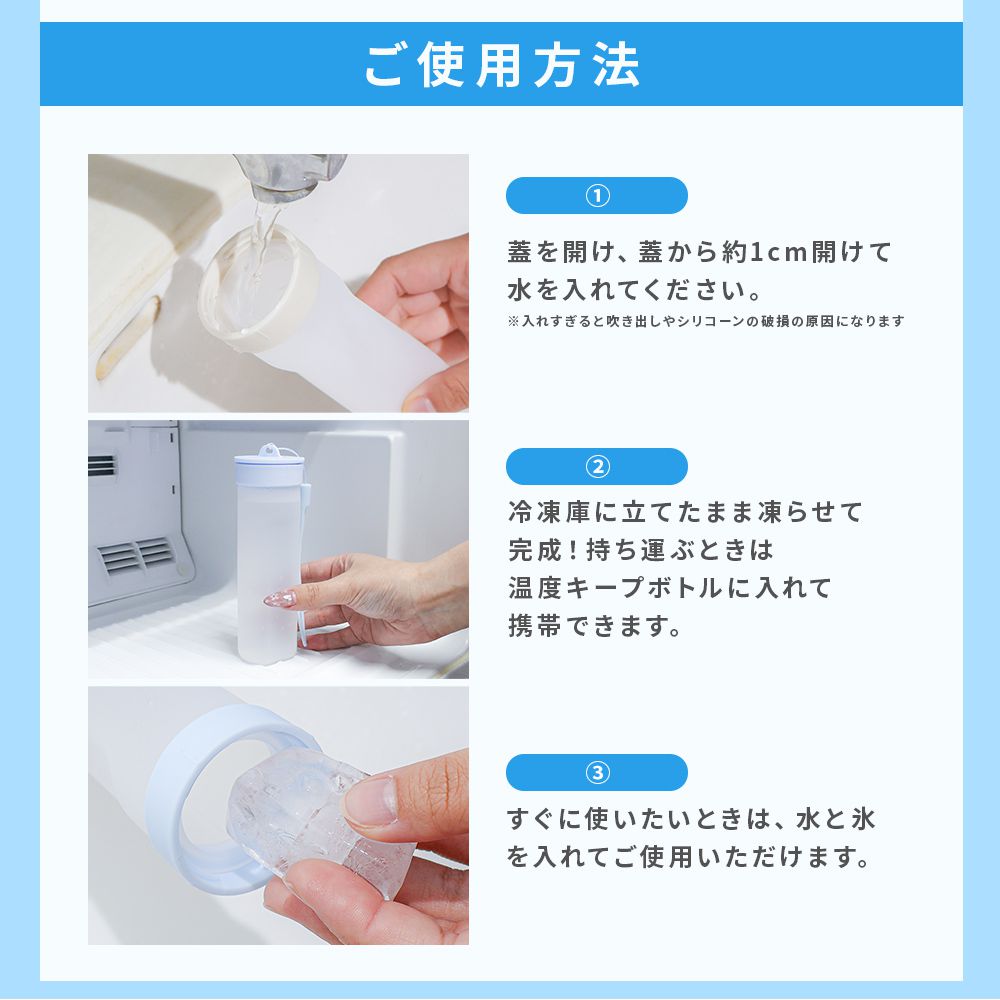 ご使用方法

①

蓋を開け、蓋から約1cm開けて水を入れてください。

※入れすぎると吹き出しやシリコーンの破損の原因になります

②

冷凍庫に立てたまま凍らせて完成！持ち運ぶときは温度キープボトルに入れて携帯できます。

③

すぐに使いたいときは、水と氷を入れてご使用いただけます。