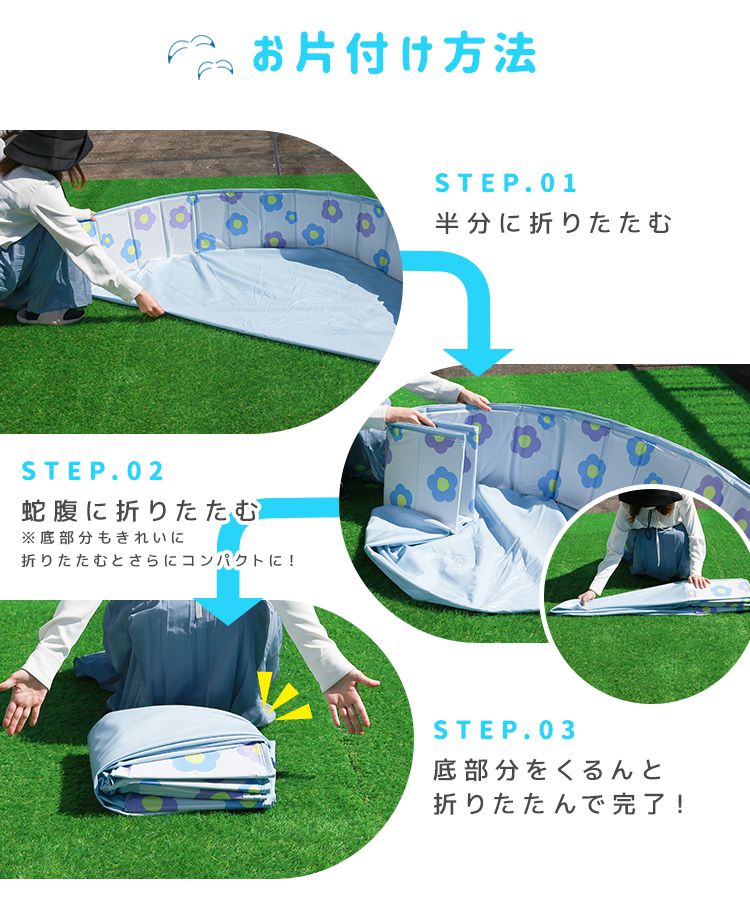 お片付け方法

STEP.01
半分に折りたたむ

STEP.02
蛇腹に折りたたむ
※底部分もきれいに折りたたむとさらにコンパクトに！

STEP.03
底部分をくるんと折りたたんで完了！