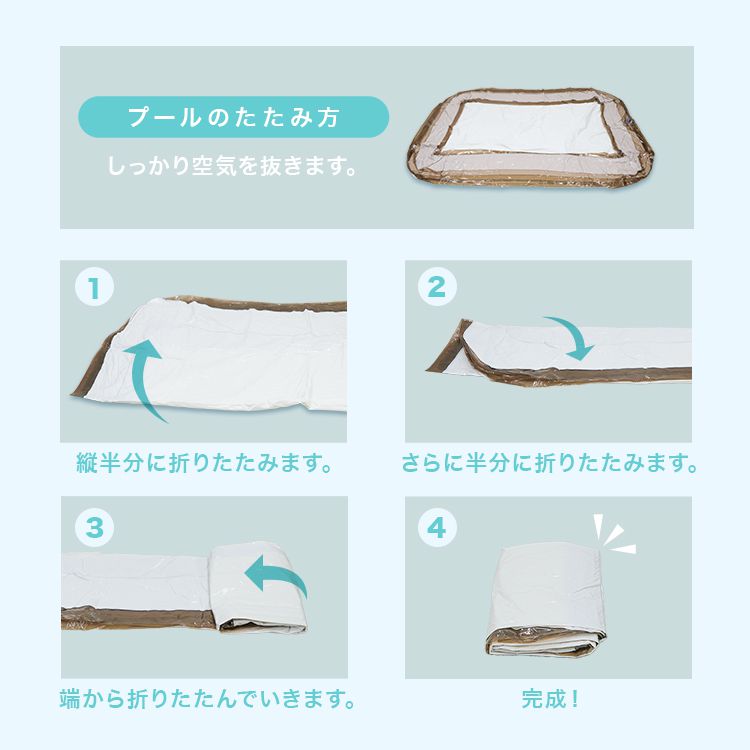 プールのたたみ方

しっかり空気を抜きます。

1

縦半分に折りたたみます。

2

さらに半分に折りたたみます。

3

端から折りたたんでいきます。

4

完成!