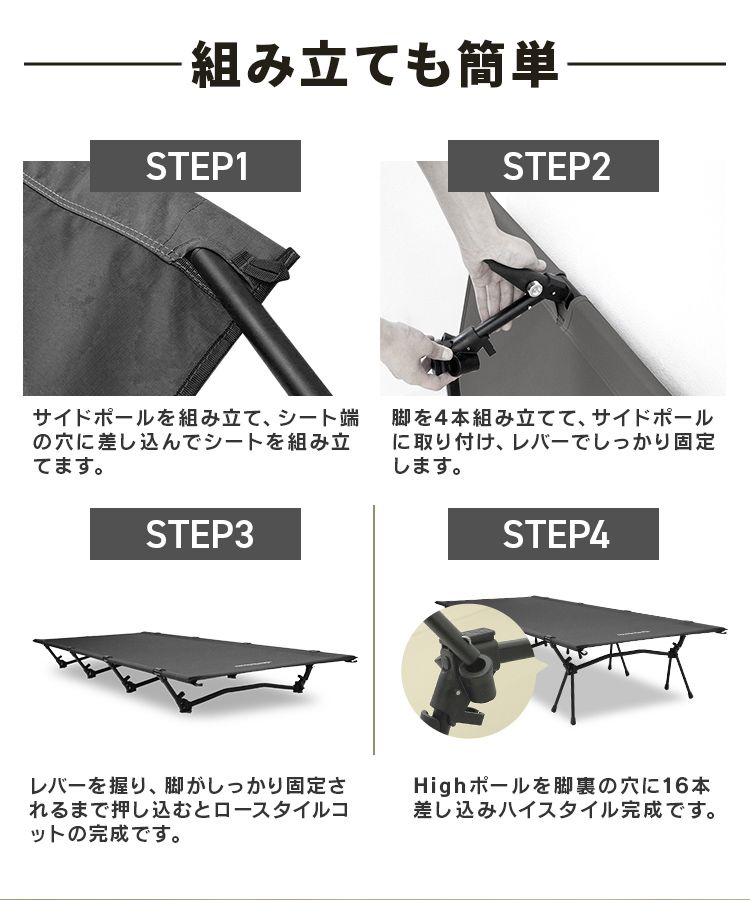 組み立ても簡単

STEP1

サイドポールを組み立て、シート端の穴に差し込んでシートを組み立てます。

STEP2

脚を4本組み立てて、サイドポールに取り付け、レバーでしっかり固定します。

STEP3

レバーを握り、脚がしっかり固定されるまで押し込むとロースタイルコットの完成です。

STEP4

Highポールを脚裏の穴に16本差し込みハイスタイル完成です。