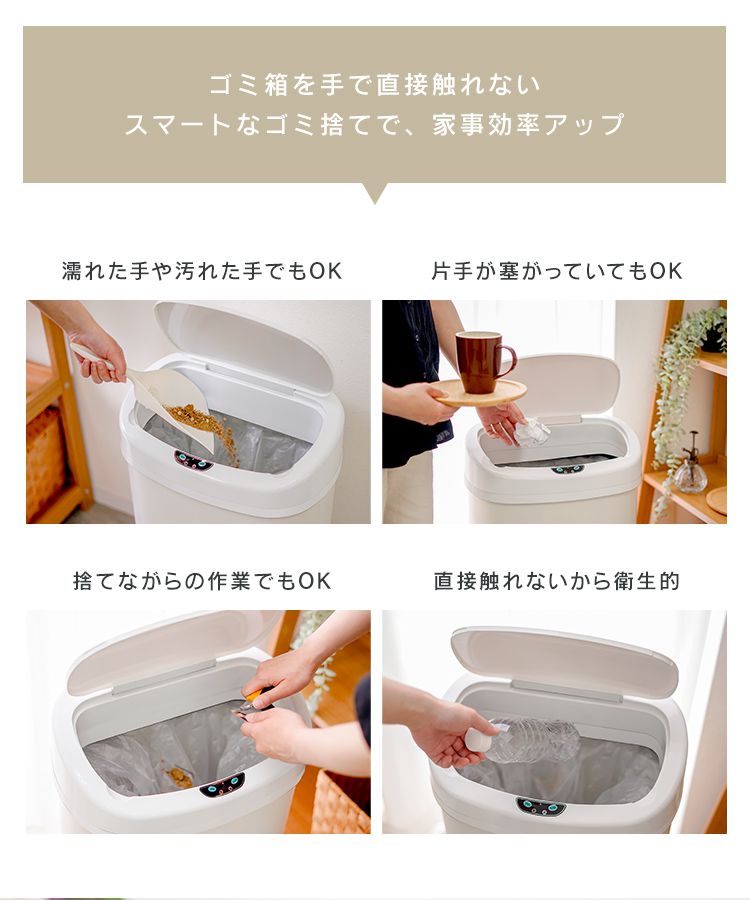 ゴミ箱を手で直接触れない
スマートなゴミ捨てで、家事効率アップ

濡れた手や汚れた手でもOK

片手が塞がっていてもOK

捨てながらの作業でもOK

直接触れないから衛生的