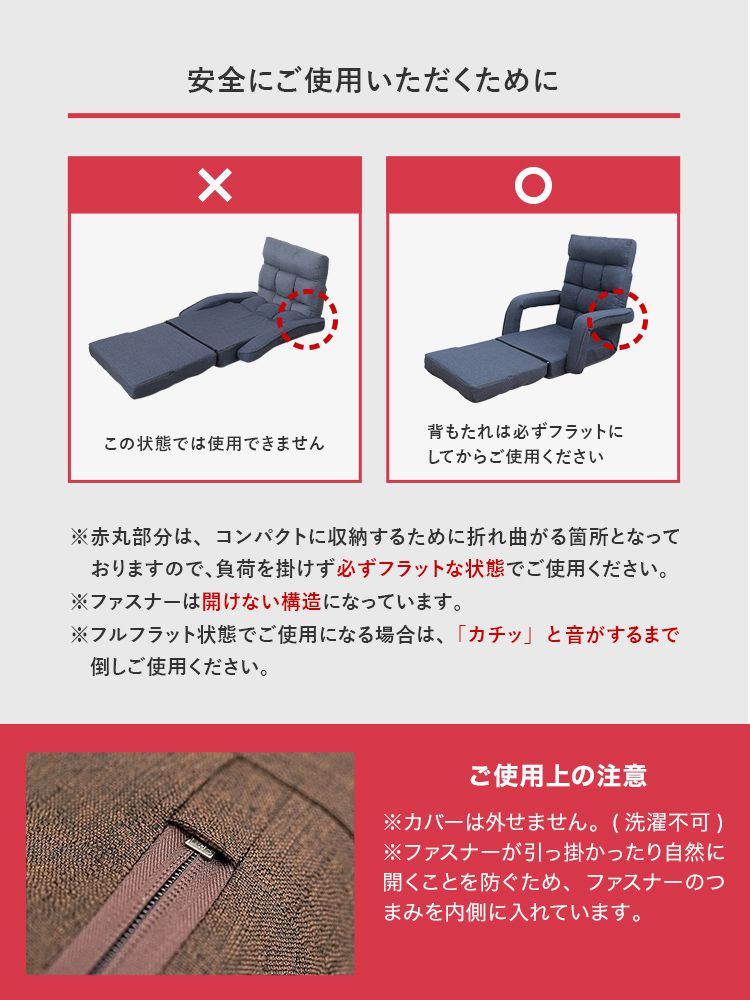 安全にご使用いただくために

×

この状態では使用できません

○

背もたれは必ずフラットにしてからご使用ください

※赤丸部分は、コンパクトに収納するために折れ曲がる箇所となっておりますので、負荷を掛けず必ずフラットな状態でご使用ください。
※ファスナーは開けない構造になっています。
※フルフラット状態でご使用になる場合は、「カチッ」と音がするまで倒しご使用ください。

ご使用上の注意

※カバーは外せません。( 洗濯不可 )
※ファスナーが引っ掛かったり自然に開くことを防ぐため、ファスナーのつまみを内側に入れています。