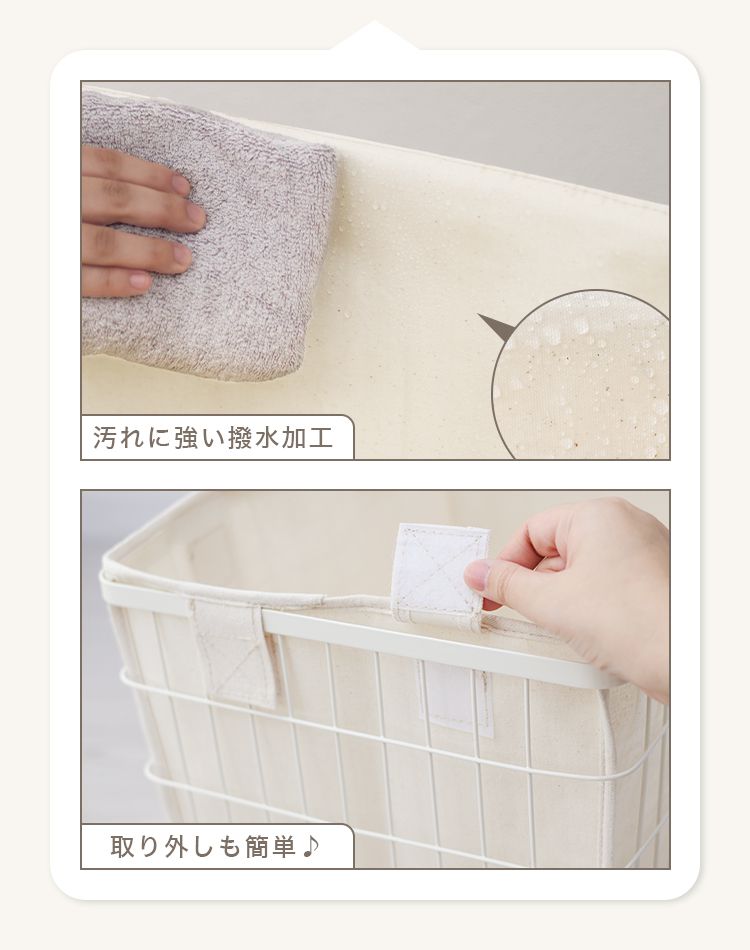 汚れに強い撥水加工

取り外しも簡単♪