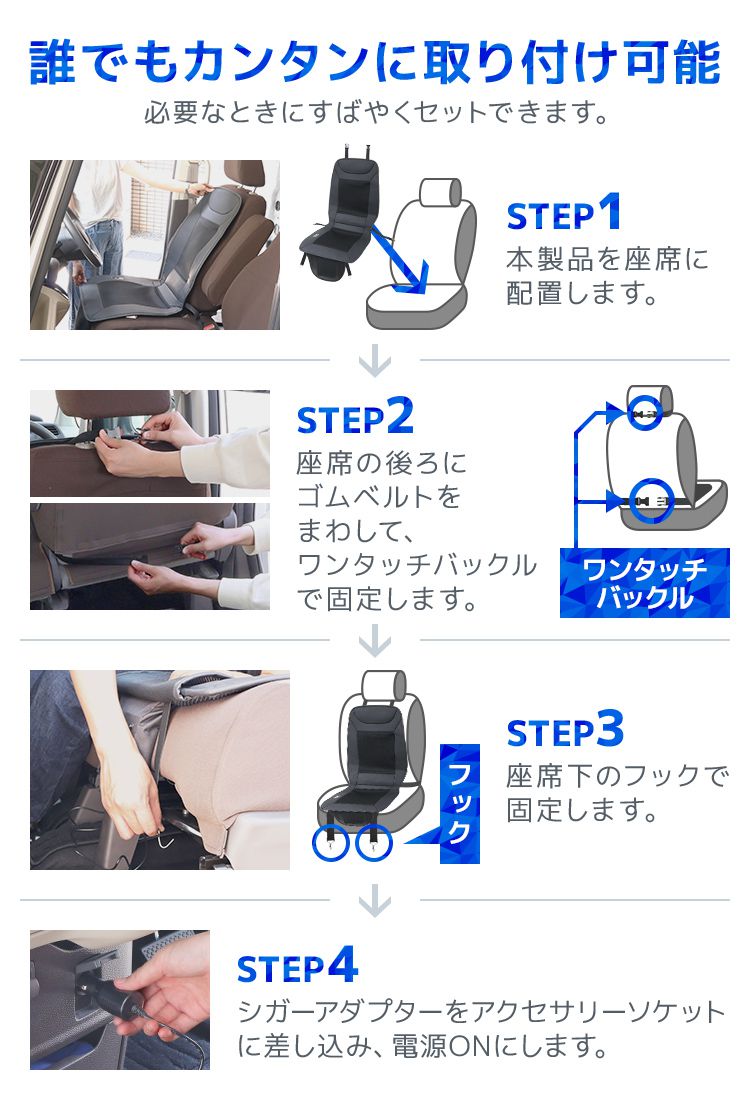 誰でもカンタンに取り付け可能

必要なときにすばやくセットできます。

STEP1
本製品を座席に配置します。

STEP2
座席の後ろにゴムベルトをまわして、ワンタッチバックルで固定します。

ワンタッチバックル

STEP3
座席下のフックで固定します。

フック

STEP4
シガーアダプターをアクセサリーソケットに差し込み、電源ONにします。