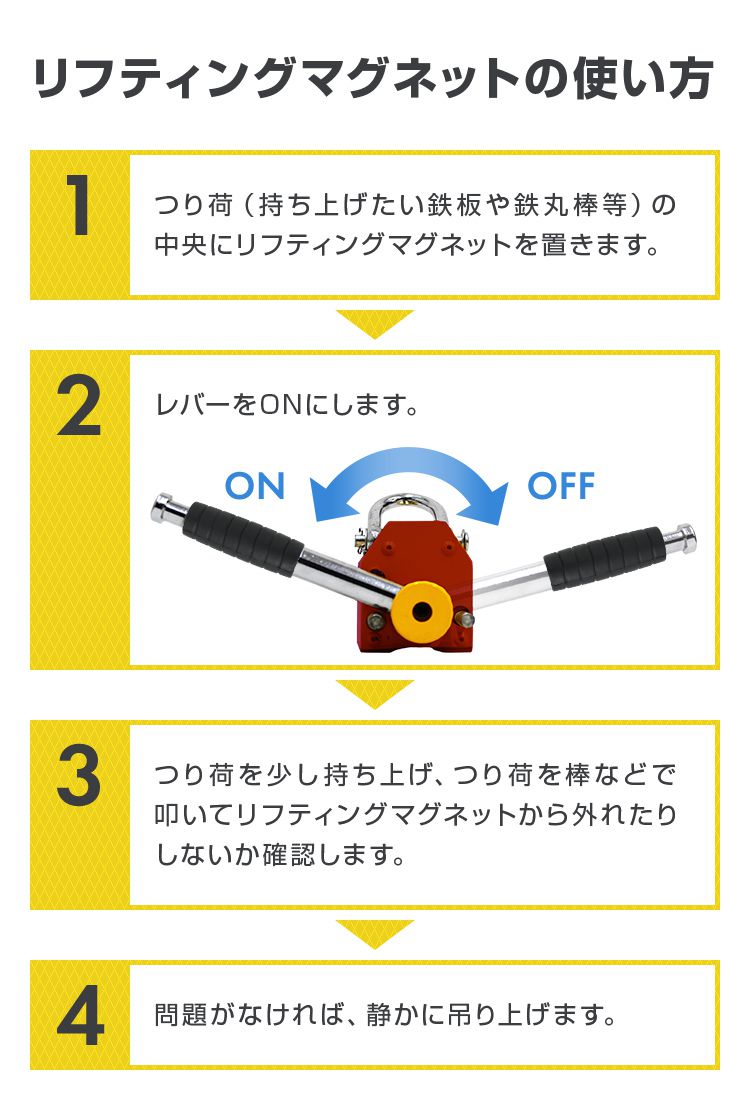 リフティングマグネットの使い方

1

つり荷（持ち上げたい鉄板や鉄丸棒等）の中央にリフティングマグネットを置きます。

2

レバーをONにします。

ON

OFF

3

つり荷を少し持ち上げ、つり荷を棒などで叩いてリフティングマグネットから外れたりしないか確認します。

4

問題がなければ、静かに吊り上げます。