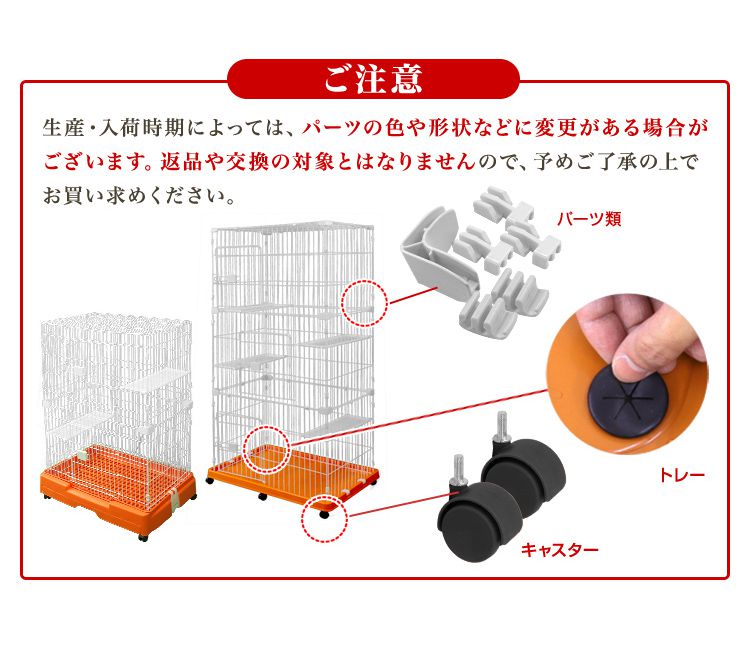 ご注意

生産・入荷時期によっては、パーツの色や形状などに変更がある場合がございます。返品や交換の対象とはなりませんので、予めご了承の上でお買い求めください。

パーツ類

トレー

キャスター