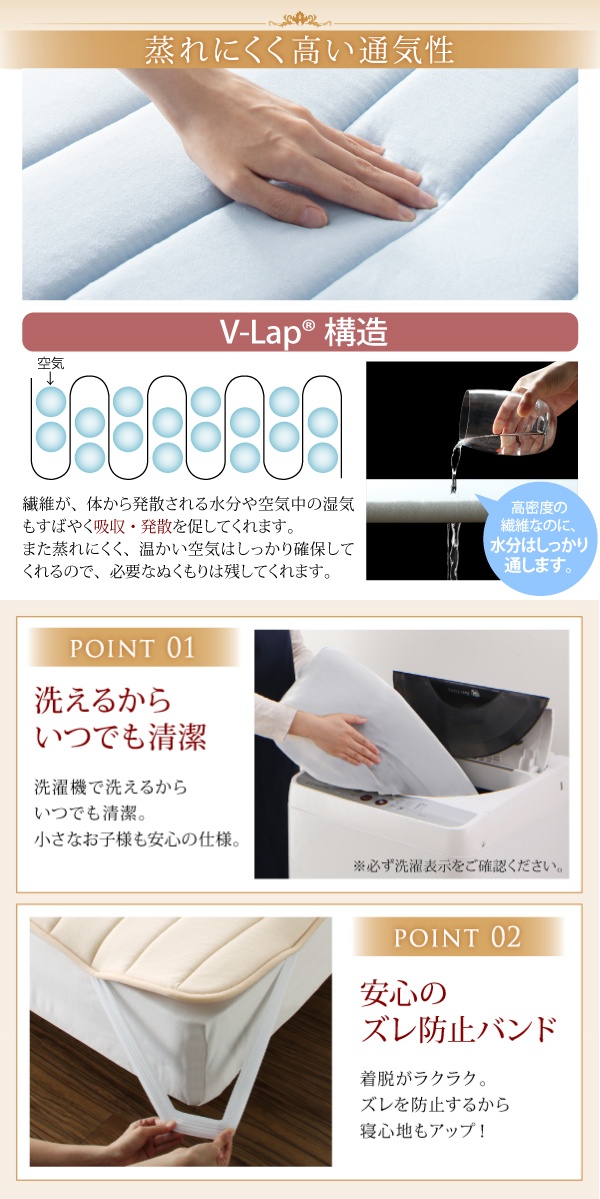 蒸れにくく高い通気性

V-Lap® 構造

空気

繊維が、体から発散される水分や空気中の湿気もすばやく吸収・発散を促してくれます。
また蒸れにくく、温かい空気はしっかり確保してくれるので、必要なぬくもりは残してくれます。

高密度の繊維なのに、水分はしっかり通します。

POINT 01

洗えるから
いつでも清潔

洗濯機で洗えるから
いつでも清潔。
小さなお子様も安心の仕様。

※必ず洗濯表示をご確認ください。

POINT 02

安心の
ズレ防止バンド

着脱がラクラク。
ズレを防止するから
寝心地もアップ！