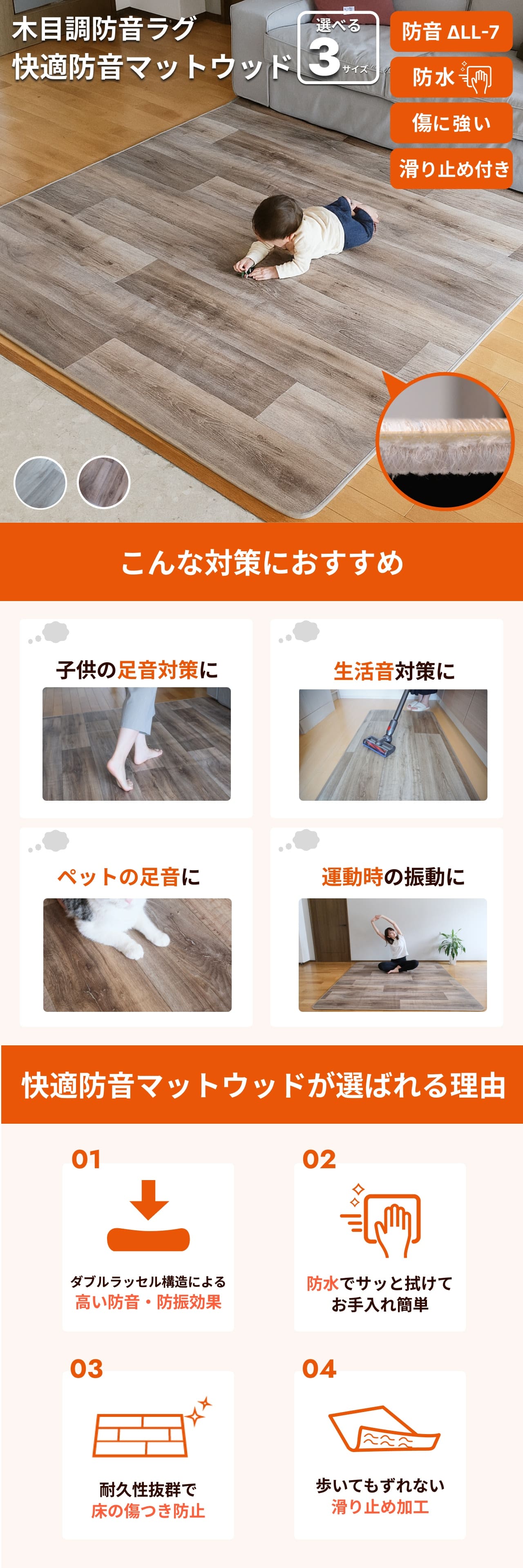 木目調防音ラグ
快適防音マットウッド

選べる
3
サイズ

防音 ΔLL-7
防水
傷に強い
滑り止め付き

こんな対策におすすめ

子供の足音対策に

生活音対策に

ペットの足音に

運動時の振動に

快適防音マットウッドが選ばれる理由

01
ダブルラッセル構造による
高い防音・防振効果

02
防水でサッと拭けて
お手入れ簡単

03
耐久性抜群で
床の傷つき防止

04
歩いてもずれない
滑り止め加工