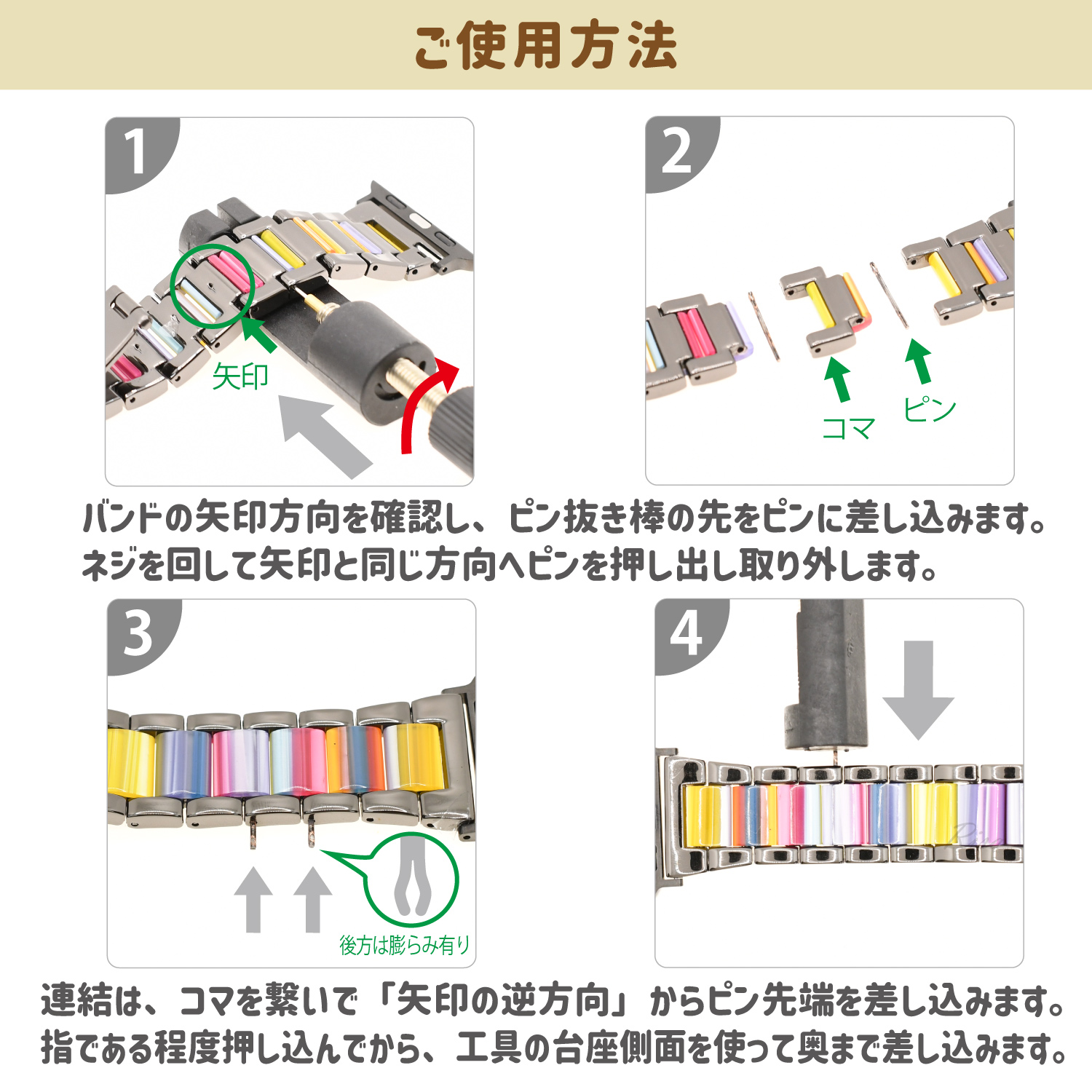 ご使用方法

1

矢印

2

コマ

ピン

バンドの矢印方向を確認し、ピン抜き棒の先をピンに差し込みます。
ネジを回して矢印と同じ方向へピンを押し出し取り外します。

3

後方は膨らみ有り

4

連結は、コマを繋いで「矢印の逆方向」からピン先端を差し込みます。
指である程度押し込んでから、工具の台座側面を使って奥まで差し込みます。