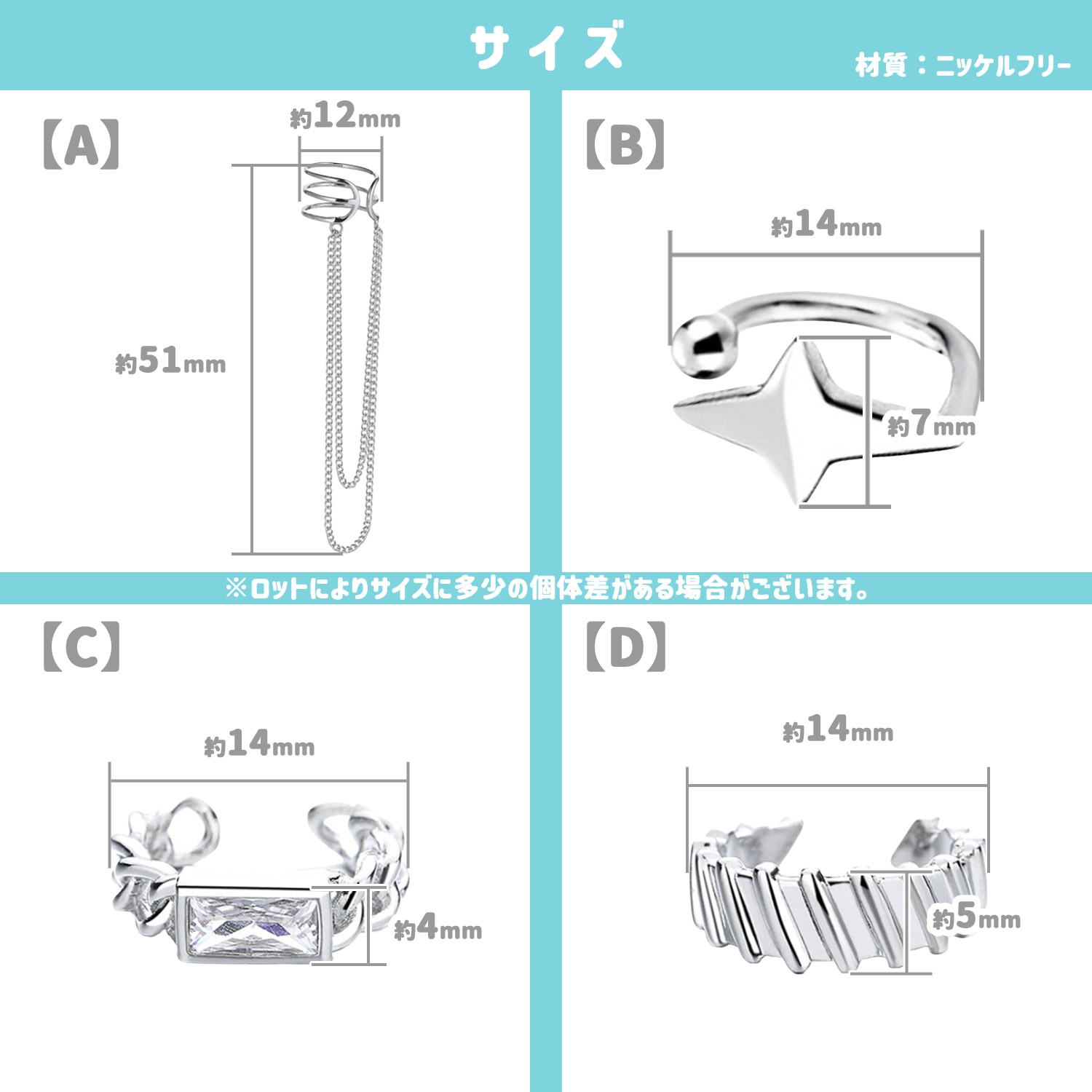 サイズ

材質：ニッケルフリー

【A】

約12mm

約51mm

【B】

約14mm

約7mm

※ロットによりサイズに多少の個体差がある場合がございます。

【C】

約14mm

約4mm

【D】

約14mm

約5mm