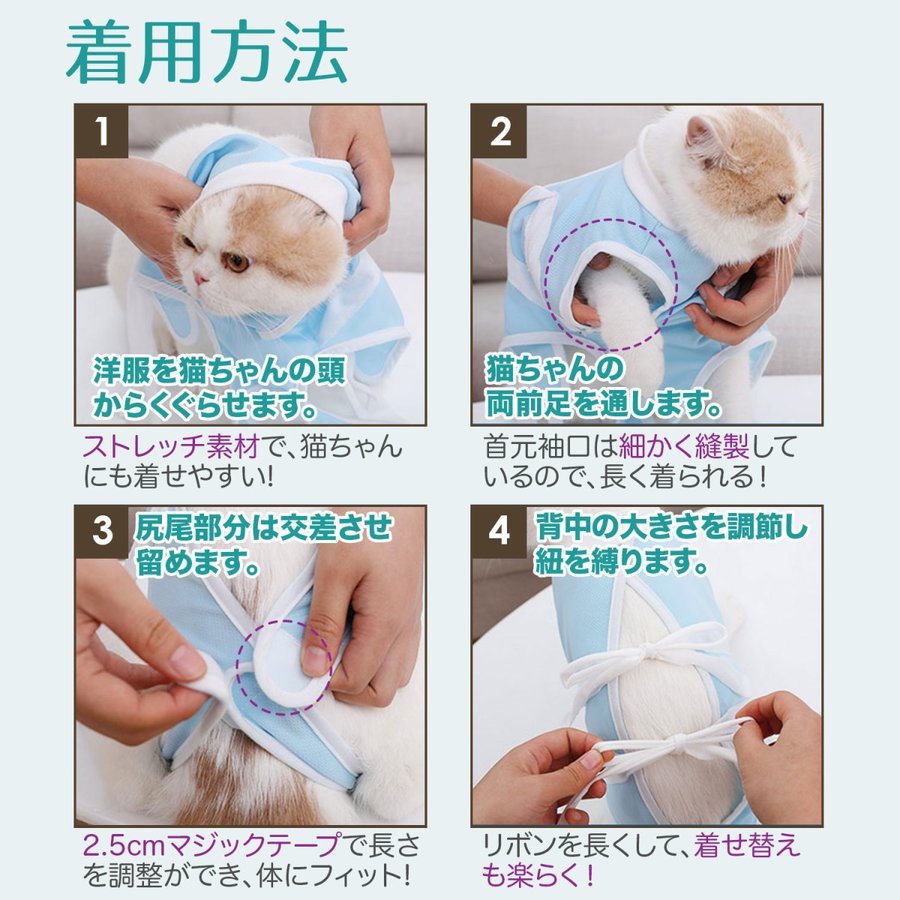 着用方法

1

洋服を猫ちゃんの頭からくぐらせます。

ストレッチ素材で、猫ちゃんにも着せやすい!

2

猫ちゃんの両前足を通します。

首元袖口は細かく縫製しているので、長く着られる!

3

尻尾部分は交差させ留めます。

2.5cmマジックテープで長さを調整ができ、体にフィット!

4

背中の大きさを調節し紐を縛ります。

リボンを長くして、着せ替えも楽らく!