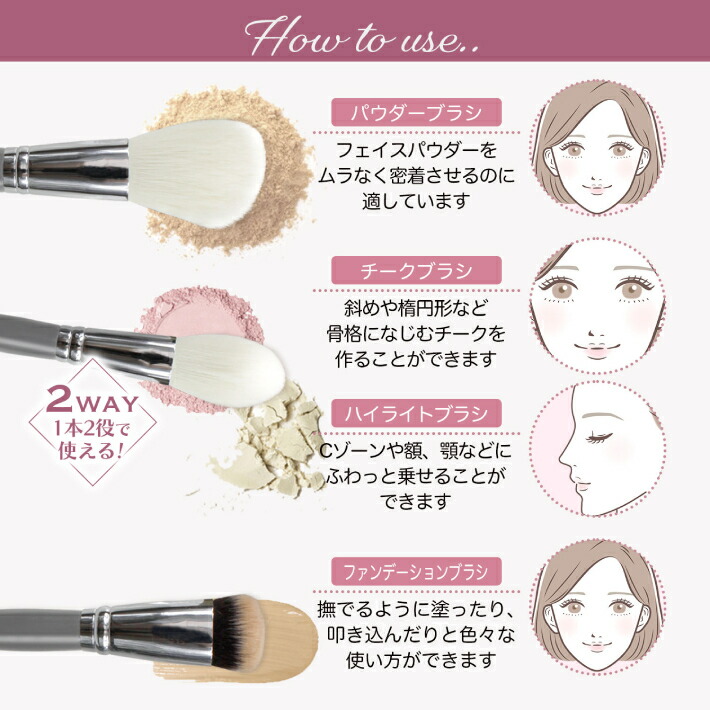 How to use..

パウダーブラシ

フェイスパウダーを
ムラなく密着させるのに
適しています

チークブラシ

斜めや楕円形など
骨格になじむチークを
作ることができます

2WAY
1本2役で
使える!

ハイライトブラシ

Cゾーンや額、顎などに
ふわっと乗せることが
できます

ファンデーションブラシ

撫でるように塗ったり、
叩き込んだりと色々な
使い方ができます