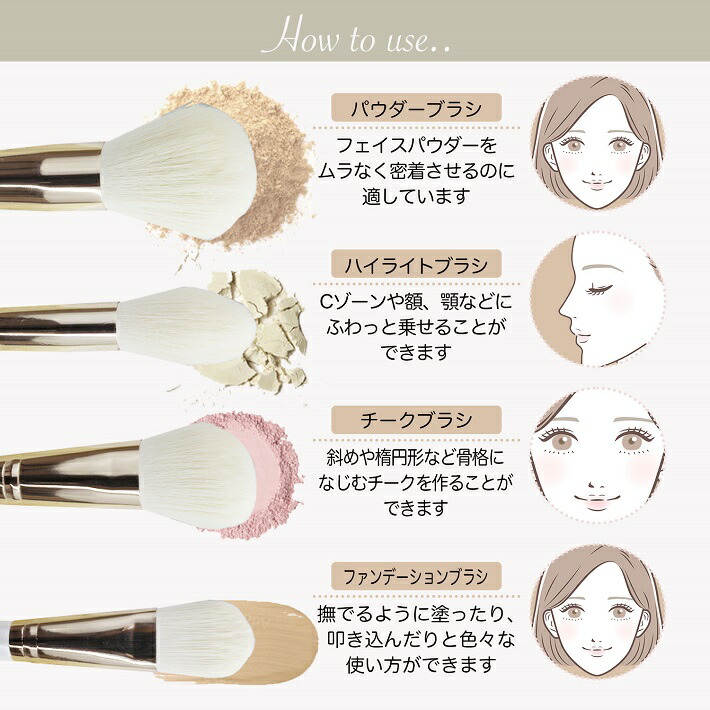 How to use..

パウダーブラシ

フェイスパウダーをムラなく密着させるのに適しています

ハイライトブラシ

Cゾーンや額、顎などにふわっと乗せることができます

チークブラシ

斜めや楕円形など骨格になじむチークを作ることができます

ファンデーションブラシ

撫でるように塗ったり、叩き込んだりと色々な使い方ができます